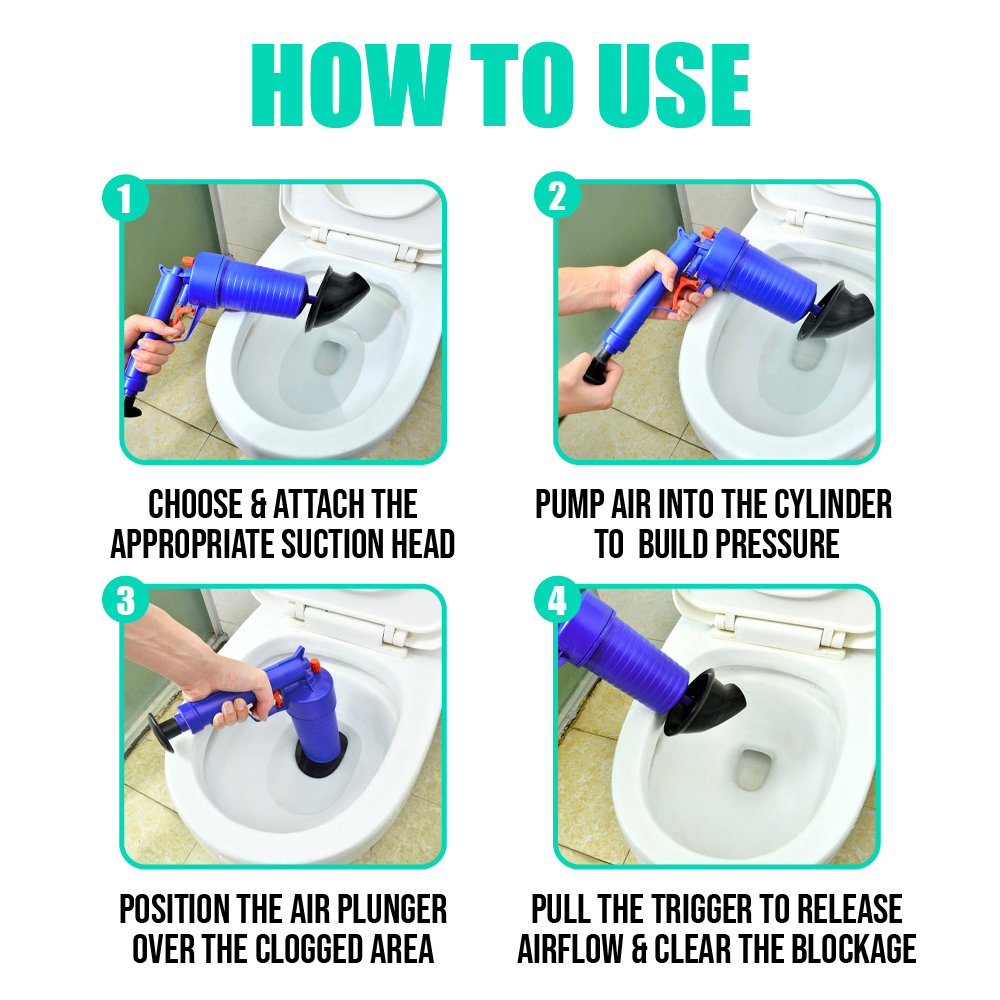 HOW TO USE

1

CHOOSE & ATTACH THE APPROPRIATE SUCTION HEAD

2

PUMP AIR INTO THE CYLINDER TO BUILD PRESSURE

3

POSITION THE AIR PLUNGER OVER THE CLOGGED AREA

4

PULL THE TRIGGER TO RELEASE AIRFLOW & CLEAR THE BLOCKAGE