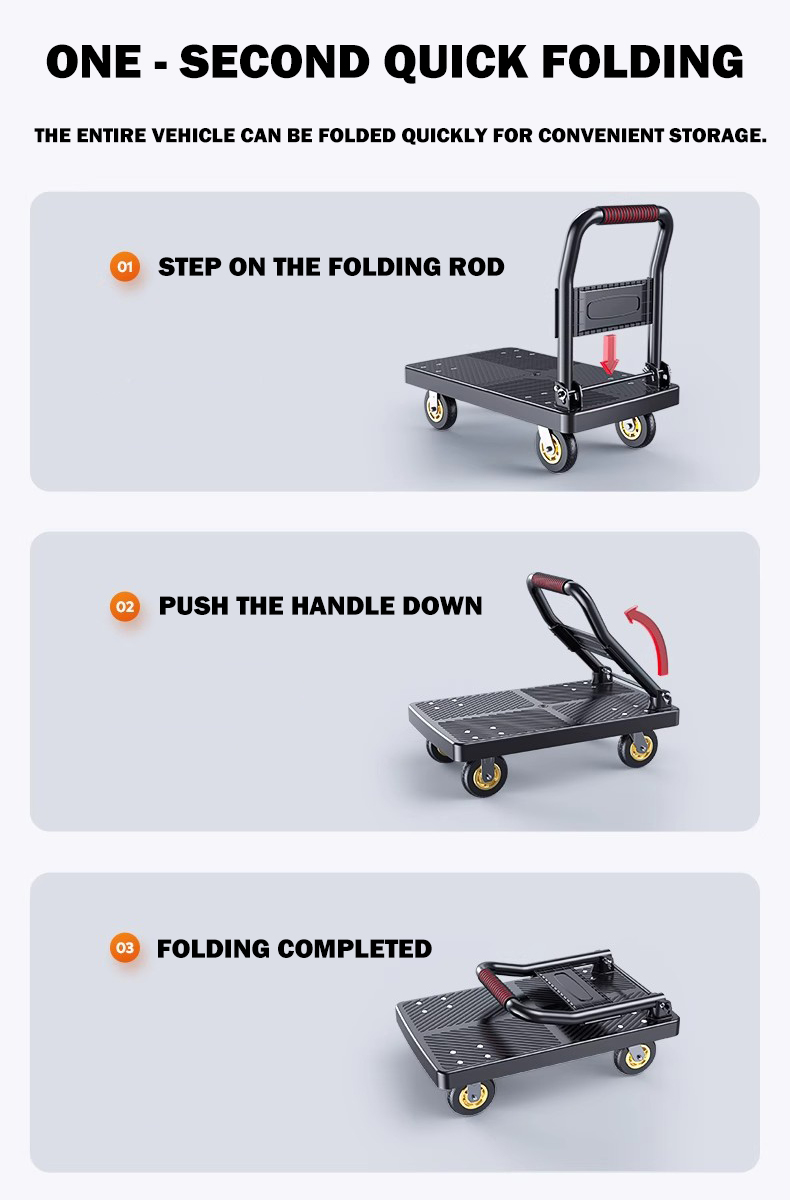 ONE - SECOND QUICK FOLDING

THE ENTIRE VEHICLE CAN BE FOLDED QUICKLY FOR CONVENIENT STORAGE.

01 STEP ON THE FOLDING ROD

02 PUSH THE HANDLE DOWN

03 FOLDING COMPLETED