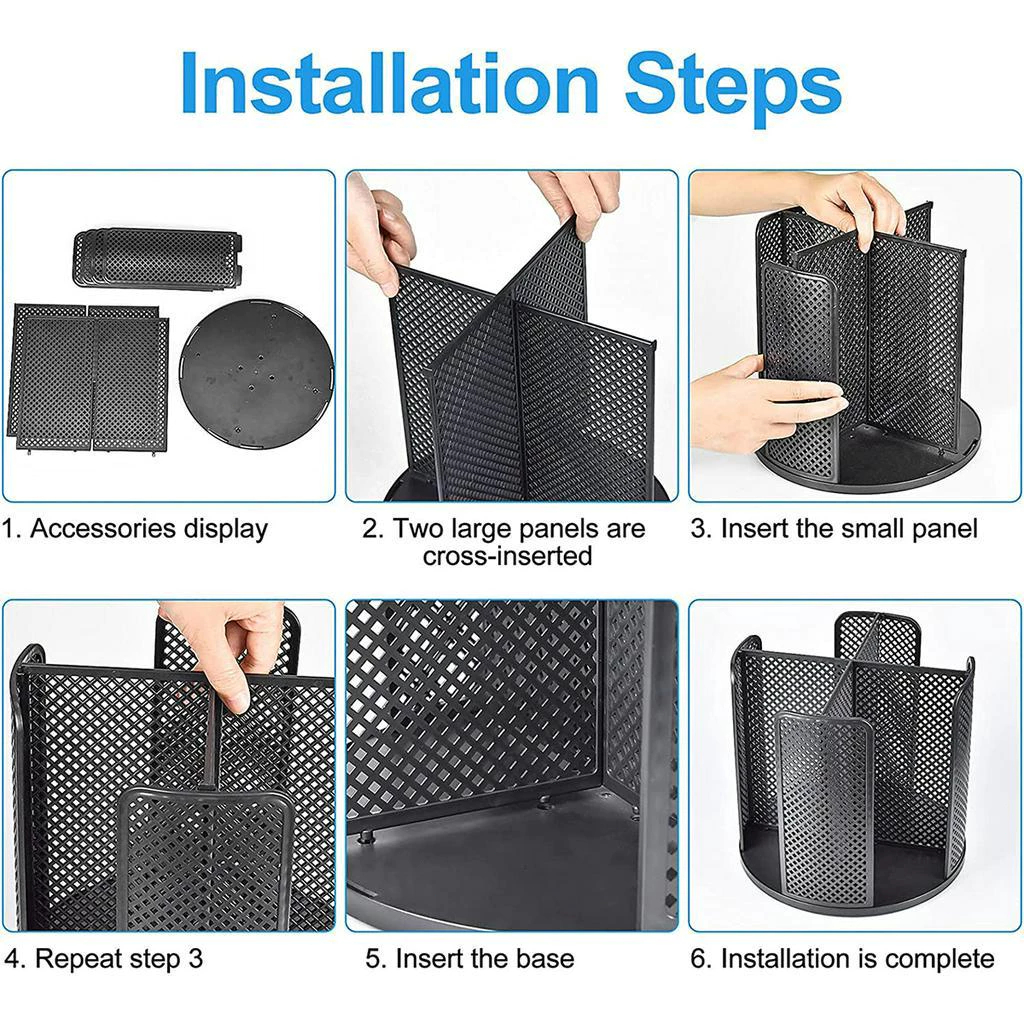 Installation Steps

1. Accessories display

2. Two large panels are cross-inserted

3. Insert the small panel

4. Repeat step 3

5. Insert the base

6. Installation is complete