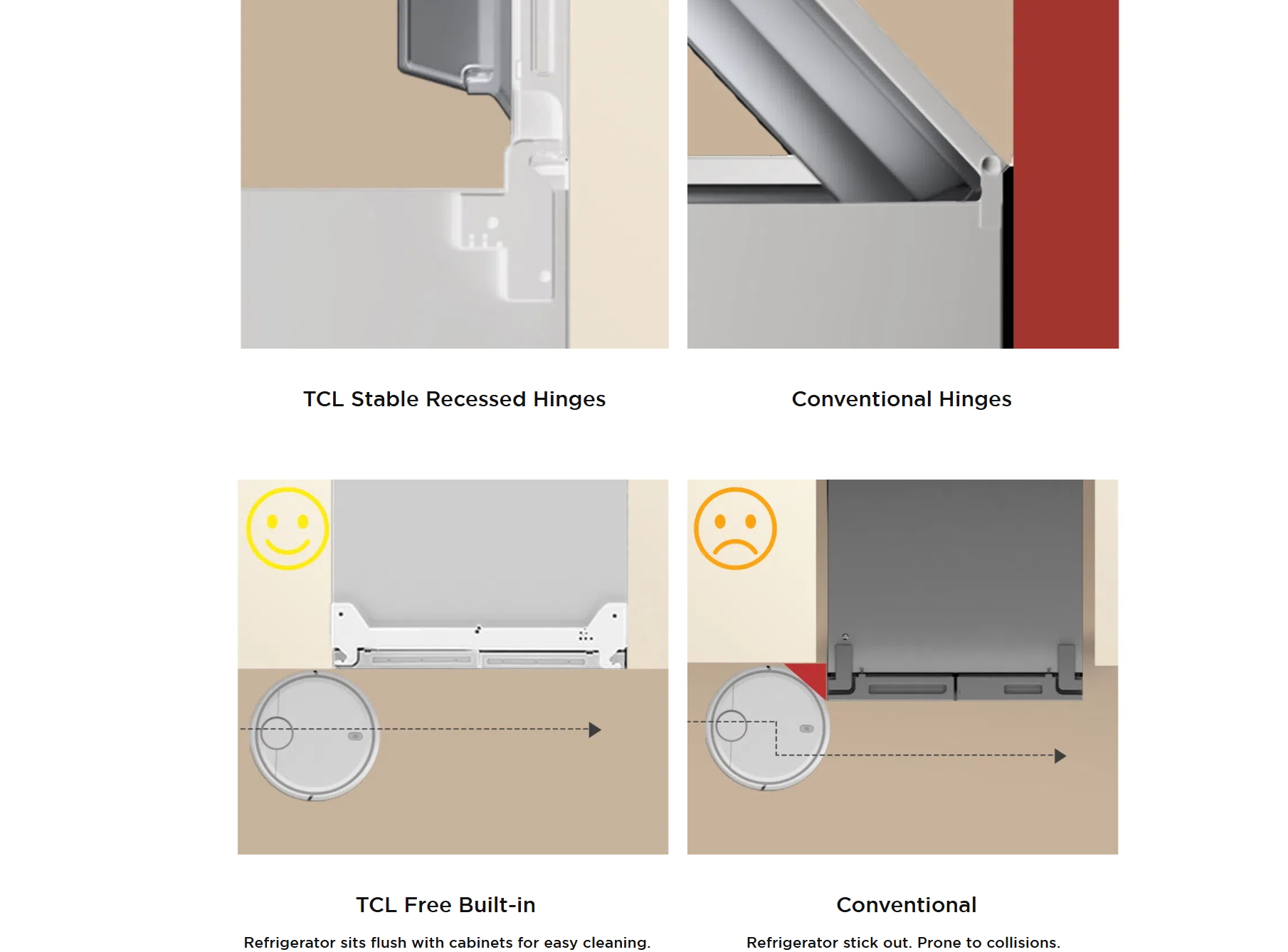 TCL Stable Recessed Hinges

Conventional Hinges

TCL Free Built-in

Refrigerator sits flush with cabinets for easy cleaning.

Conventional

Refrigerator stick out. Prone to collisions.