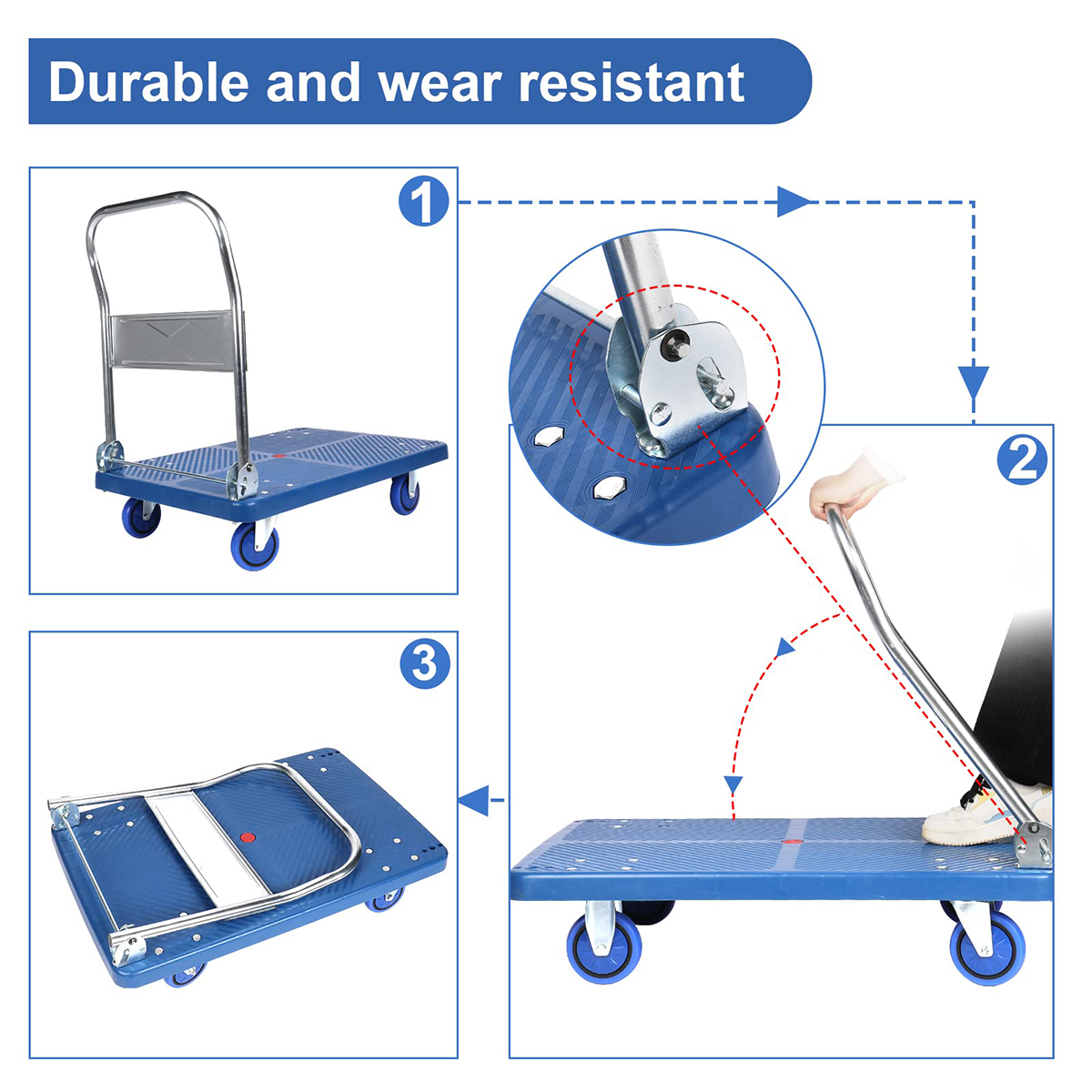 Durable and wear resistant

1

2

3