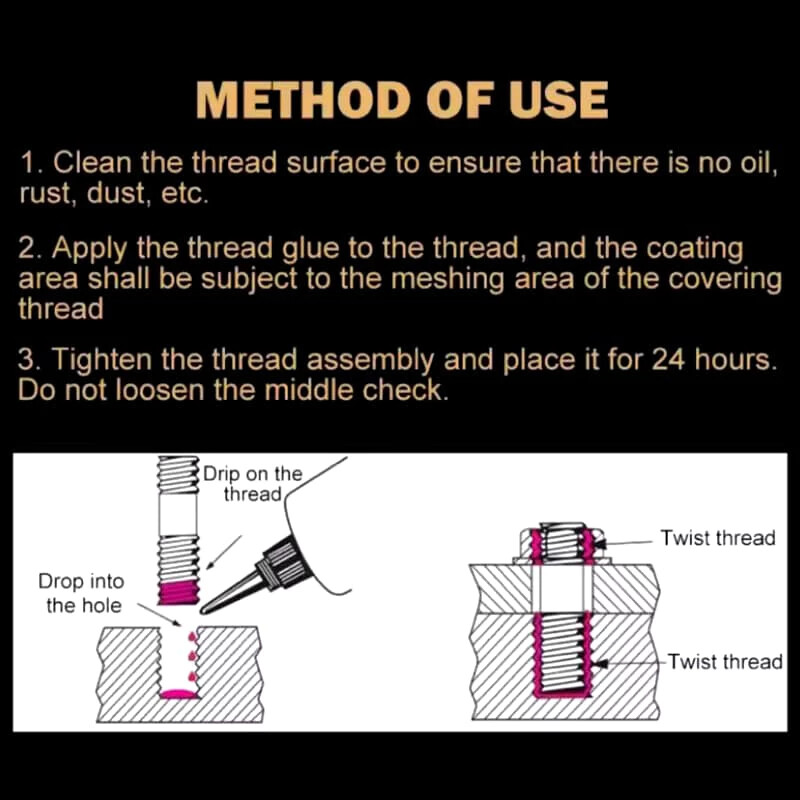 METHOD OF USE

1. Clean the thread surface to ensure that there is no oil, rust, dust, etc.

2. Apply the thread glue to the thread, and the coating area shall be subject to the meshing area of the covering thread

3. Tighten the thread assembly and place it for 24 hours. Do not loosen the middle check.

Drip on the thread

Drop into the hole

Twist thread

Twist thread