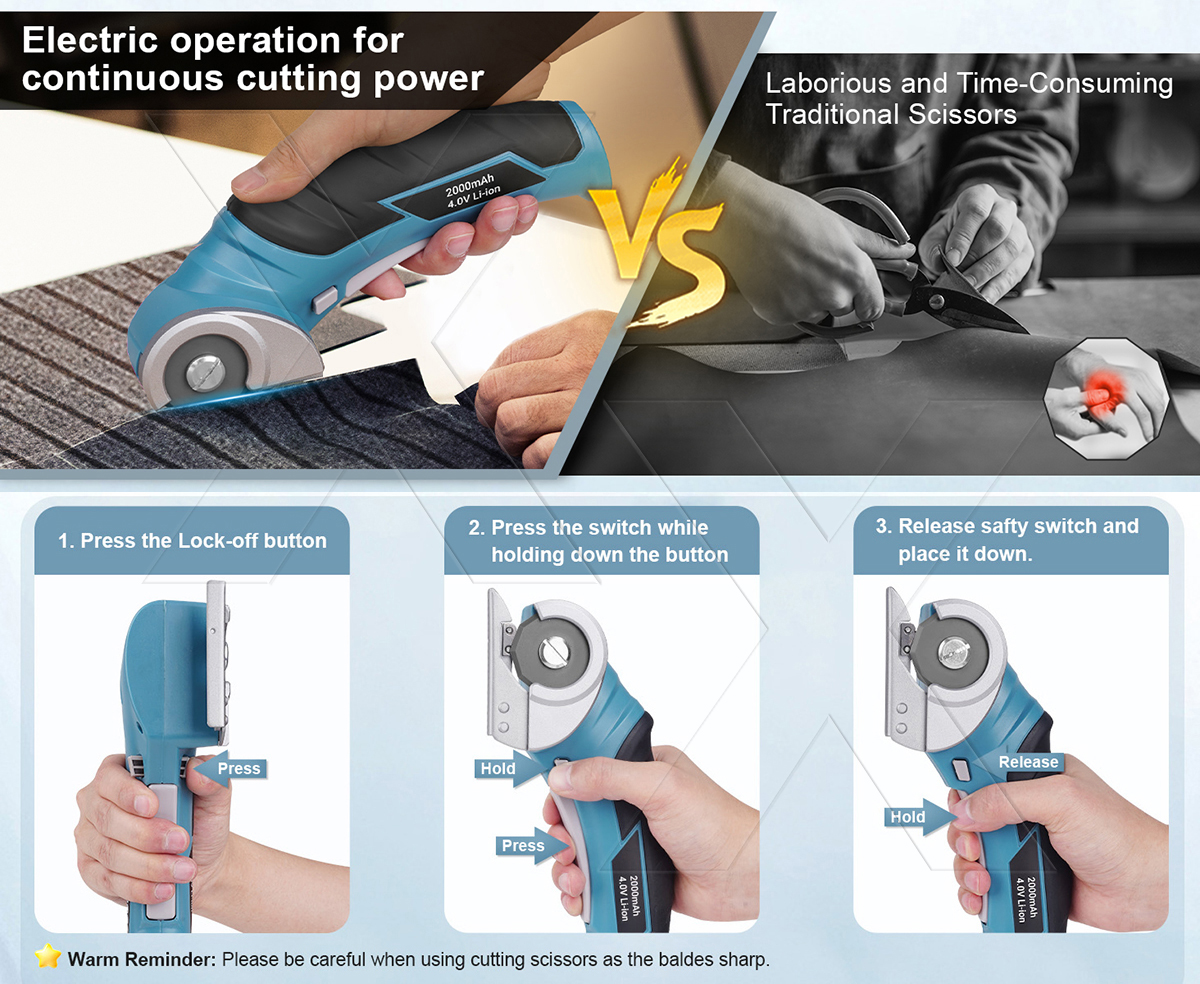 Electric operation for continuous cutting power

2000mAh
4.0V Li-ion

VS

Laborious and Time-Consuming Traditional Scissors

1. Press the Lock-off button

Press

2. Press the switch while holding down the button

Hold

Press

2000mAh
4.0V Li-ion

3. Release safty switch and place it down.

Release

Hold

2000mAh
4.0V Li-ion

Warm Reminder: Please be careful when using cutting scissors as the baldes sharp.