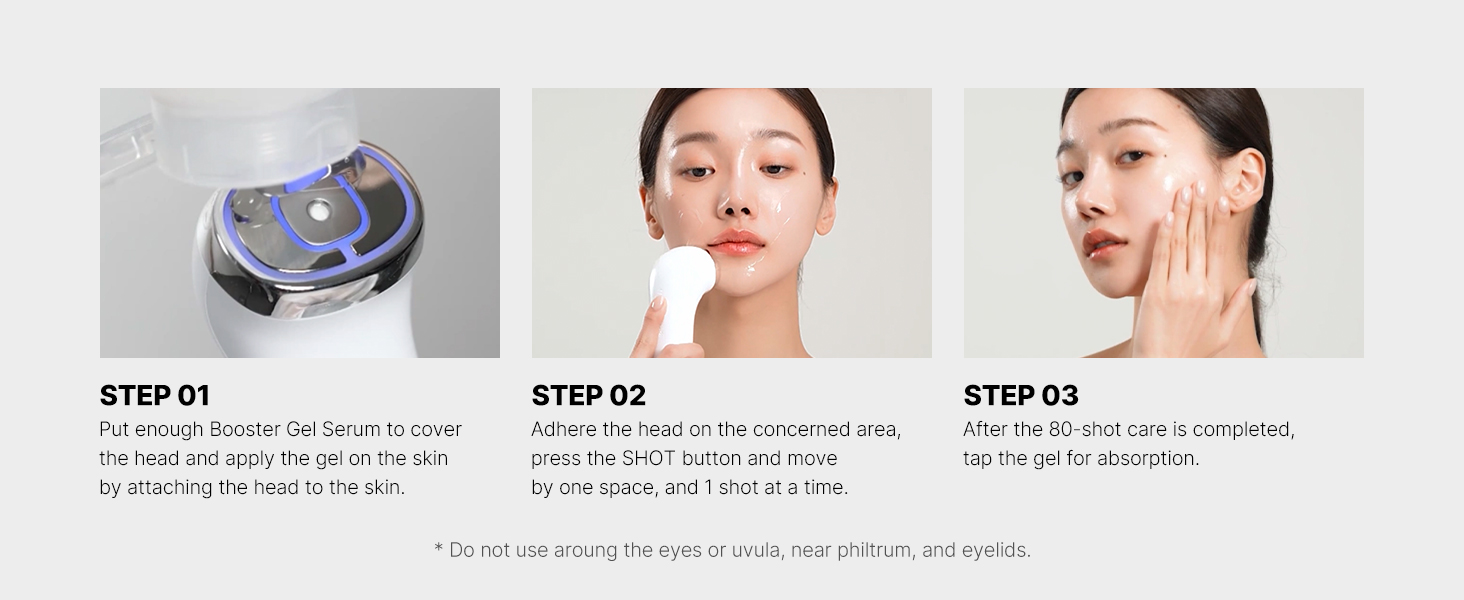 STEP 01
Put enough Booster Gel Serum to cover the head and apply the gel on the skin by attaching the head to the skin.

STEP 02
Adhere the head on the concerned area, press the SHOT button and move by one space, and 1 shot at a time.

STEP 03
After the 80-shot care is completed, tap the gel for absorption.

* Do not use aroung the eyes or uvula, near philtrum, and eyelids.