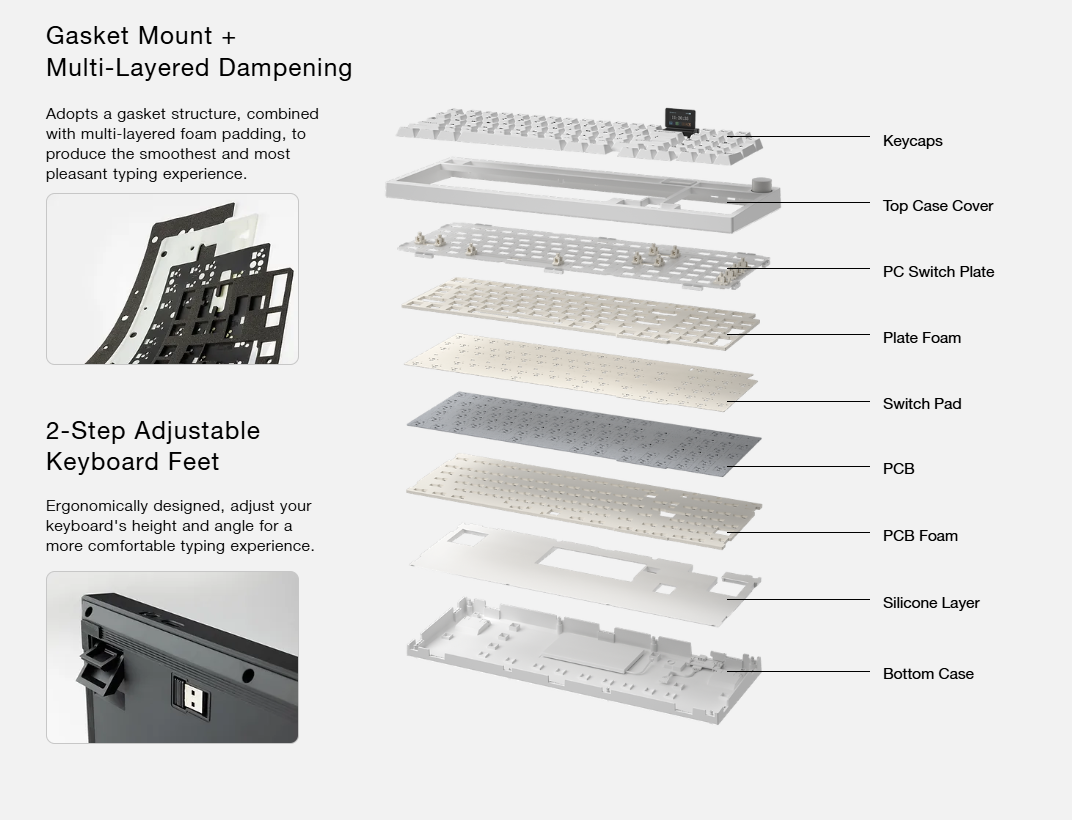 Gasket Mount + Multi-Layered Dampening

Adopts a gasket structure, combined with multi-layered foam padding, to produce the smoothest and most pleasant typing experience.

2-Step Adjustable Keyboard Feet

Ergonomically designed, adjust your keyboard's height and angle for a more comfortable typing experience.

Keycaps

Top Case Cover

PC Switch Plate

Plate Foam

Switch Pad

PCB

PCB Foam

Silicone Layer

Bottom Case