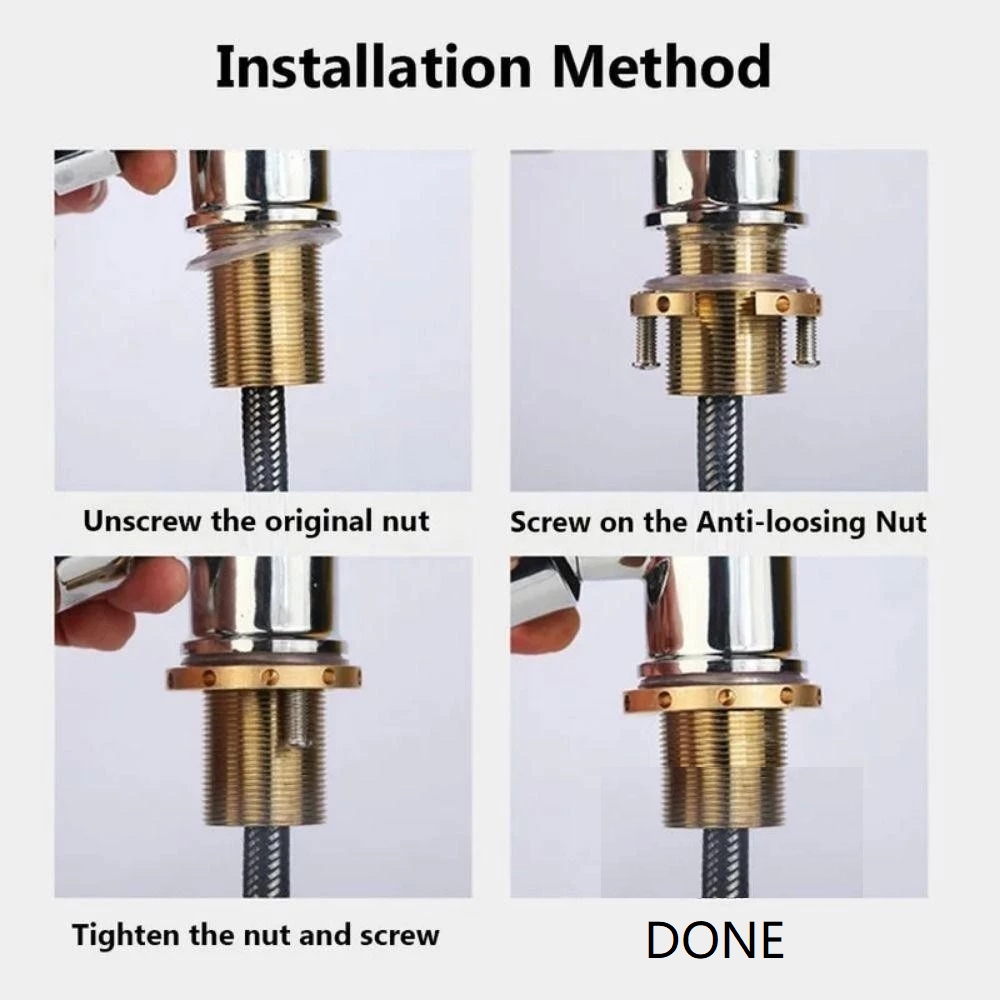 Installation Method

Unscrew the original nut

Screw on the Anti-loosing Nut

Tighten the nut and screw

DONE