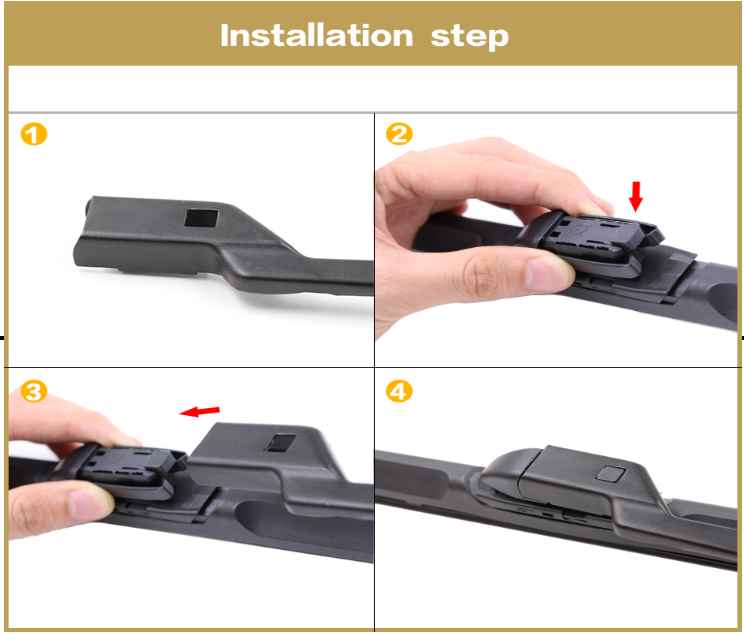 Installation step

1

2

3

4