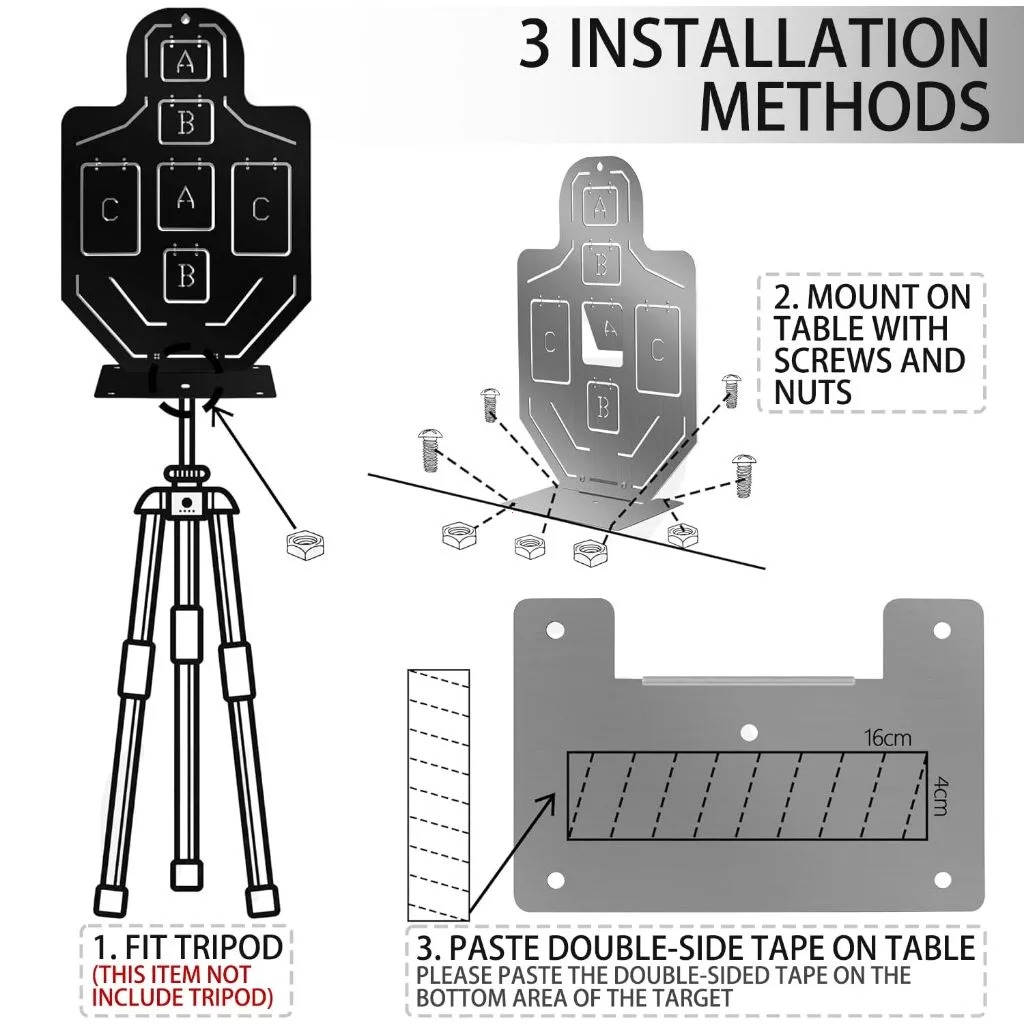 3 INSTALLATION METHODS

A
B
C
A
C
B

A
B
C
A
C
B

2. MOUNT ON TABLE WITH SCREWS AND NUTS

16cm
4cm

1. FIT TRIPOD
(THIS ITEM NOT INCLUDE TRIPOD)

3. PASTE DOUBLE-SIDE TAPE ON TABLE
PLEASE PASTE THE DOUBLE-SIDED TAPE ON THE BOTTOM AREA OF THE TARGET