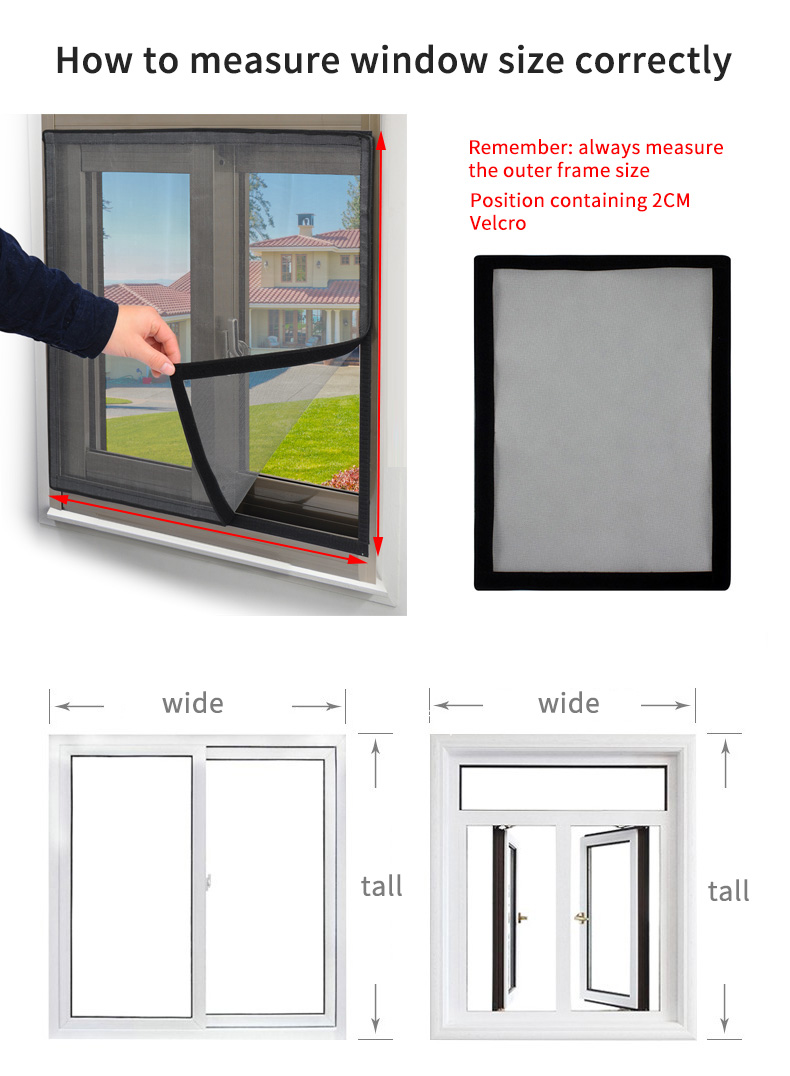 How to measure window size correctly

Remember: always measure the outer frame size
Position containing 2CM Velcro

wide

tall

wide

tall