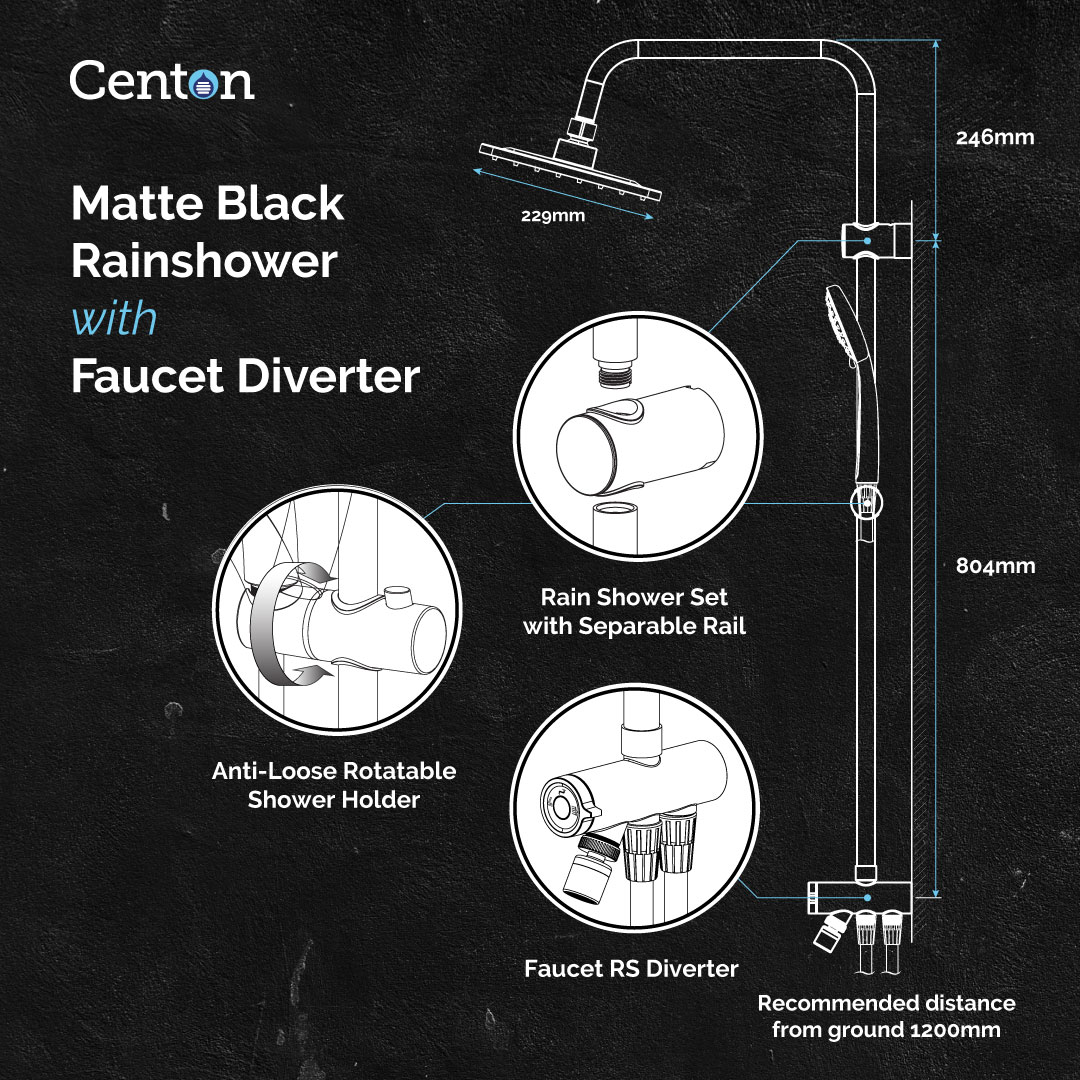 Centon

Matte Black Rainshower with Faucet Diverter

229mm

246mm

804mm

Rain Shower Set with Separable Rail

Anti-Loose Rotatable Shower Holder

Faucet RS Diverter

Recommended distance from ground 1200mm