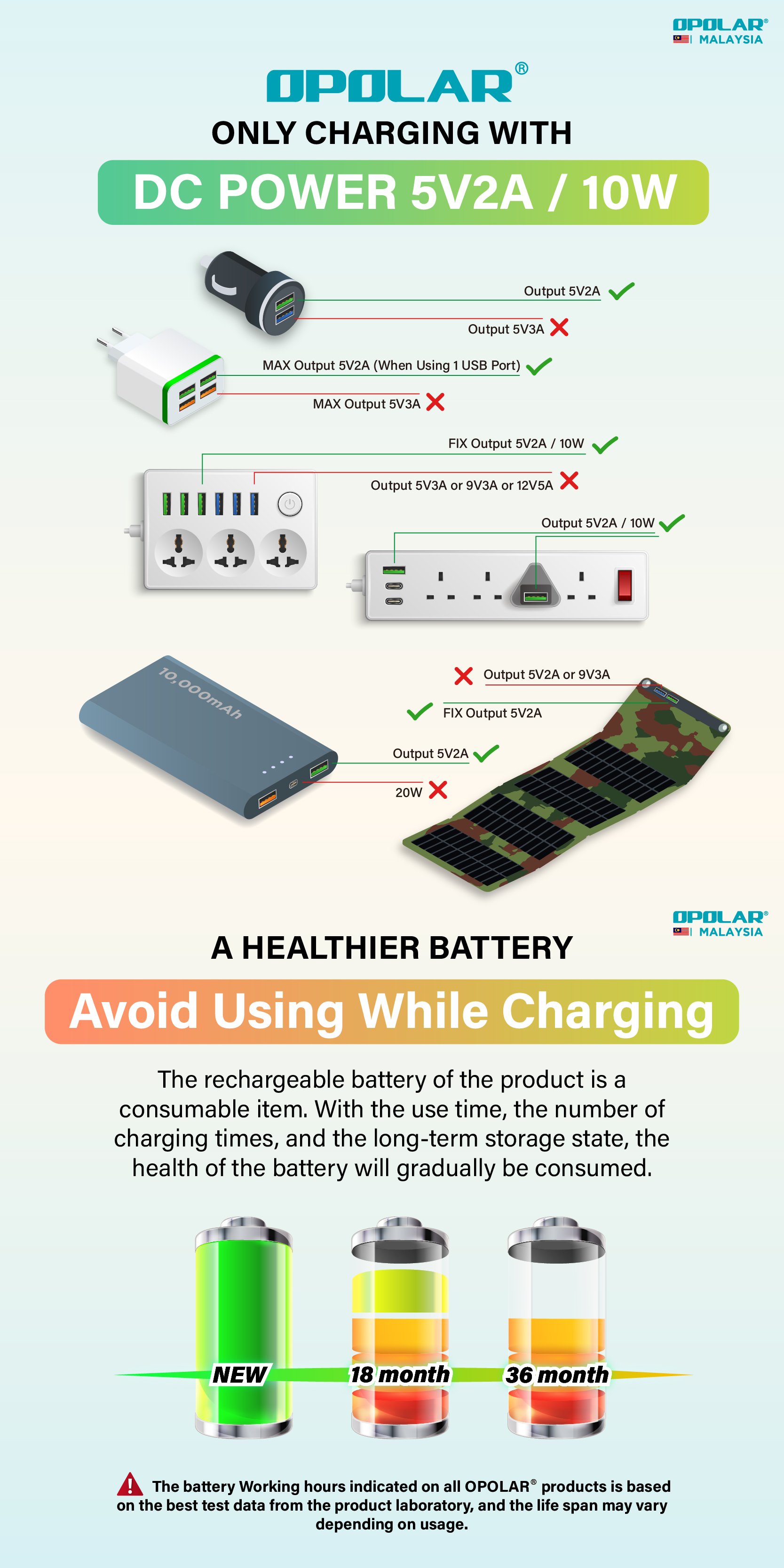 OPOLAR®
MALAYSIA

OPOLAR®

ONLY CHARGING WITH

DC POWER 5V2A / 10W

Output 5V2A

Output 5V3A

MAX Output 5V2A (When Using 1 USB Port)

MAX Output 5V3A

FIX Output 5V2A / 10W

Output 5V3A or 9V3A or 12V5A

Output 5V2A / 10W

10,000mAh

Output 5V2A or 9V3A

FIX Output 5V2A

Output 5V2A

20W

OPOLAR®
MALAYSIA

A HEALTHIER BATTERY

Avoid Using While Charging

The rechargeable battery of the product is a consumable item. With the use time, the number of charging times, and the long-term storage state, the health of the battery will gradually be consumed.

NEW

18 month

36 month

The battery Working hours indicated on all OPOLAR® products is based on the best test data from the product laboratory, and the life span may vary depending on usage.