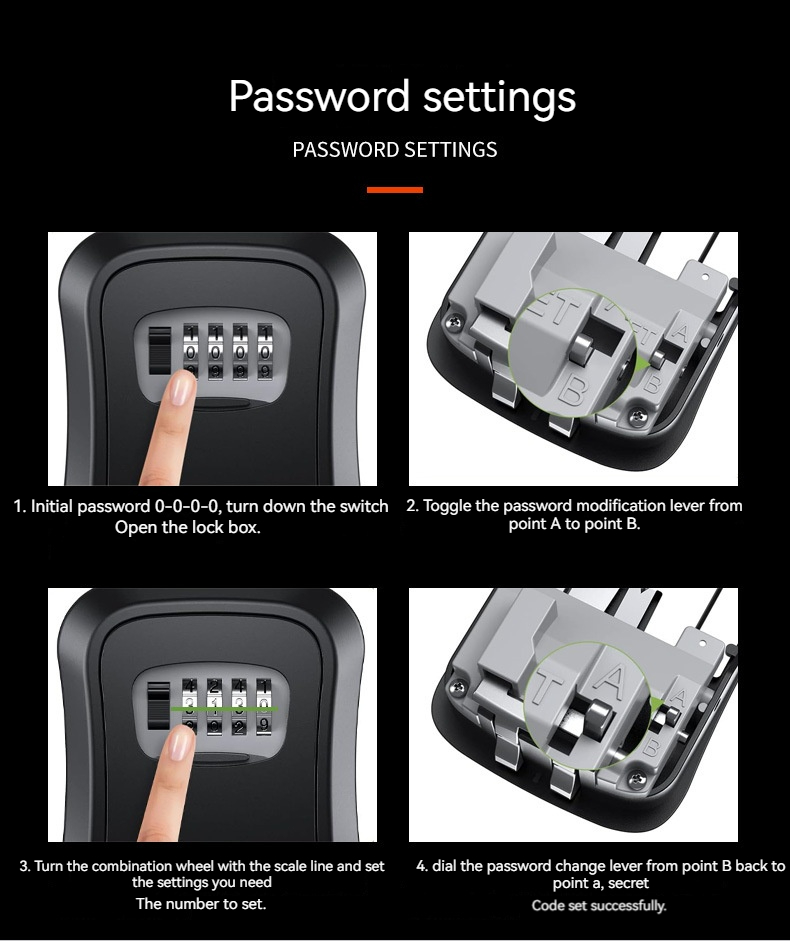 Password settings

PASSWORD SETTINGS

1. Initial password 0-0-0-0, turn down the switch Open the lock box.

2. Toggle the password modification lever from point A to point B.

3. Turn the combination wheel with the scale line and set the settings you need
The number to set.

4. dial the password change lever from point B back to point a, secret
Code set successfully.