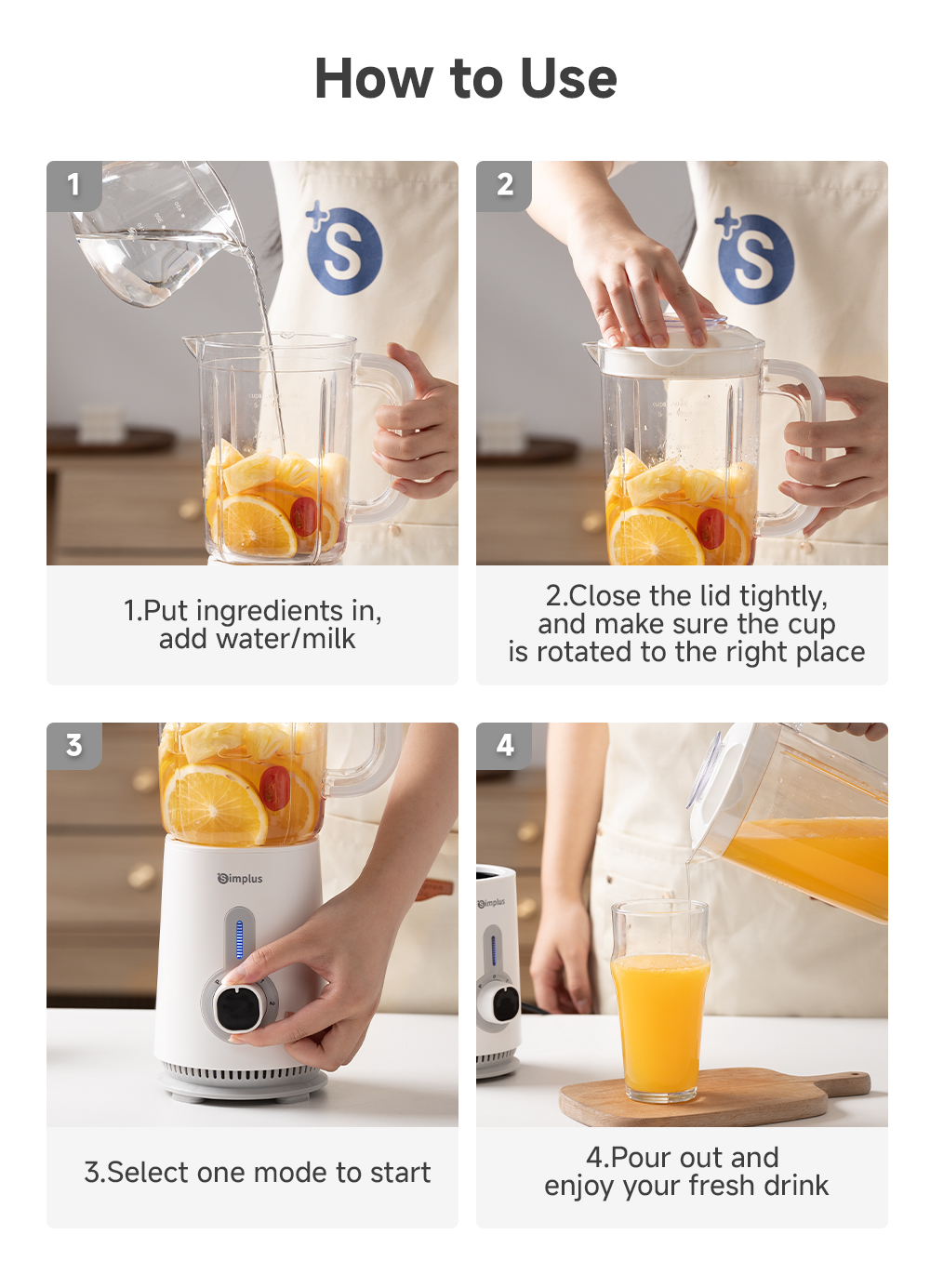 How to Use

1

S

1.Put ingredients in, add water/milk

2

S

2.Close the lid tightly, and make sure the cup is rotated to the right place

3

Simplus

3.Select one mode to start

4

Simplus

4.Pour out and enjoy your fresh drink