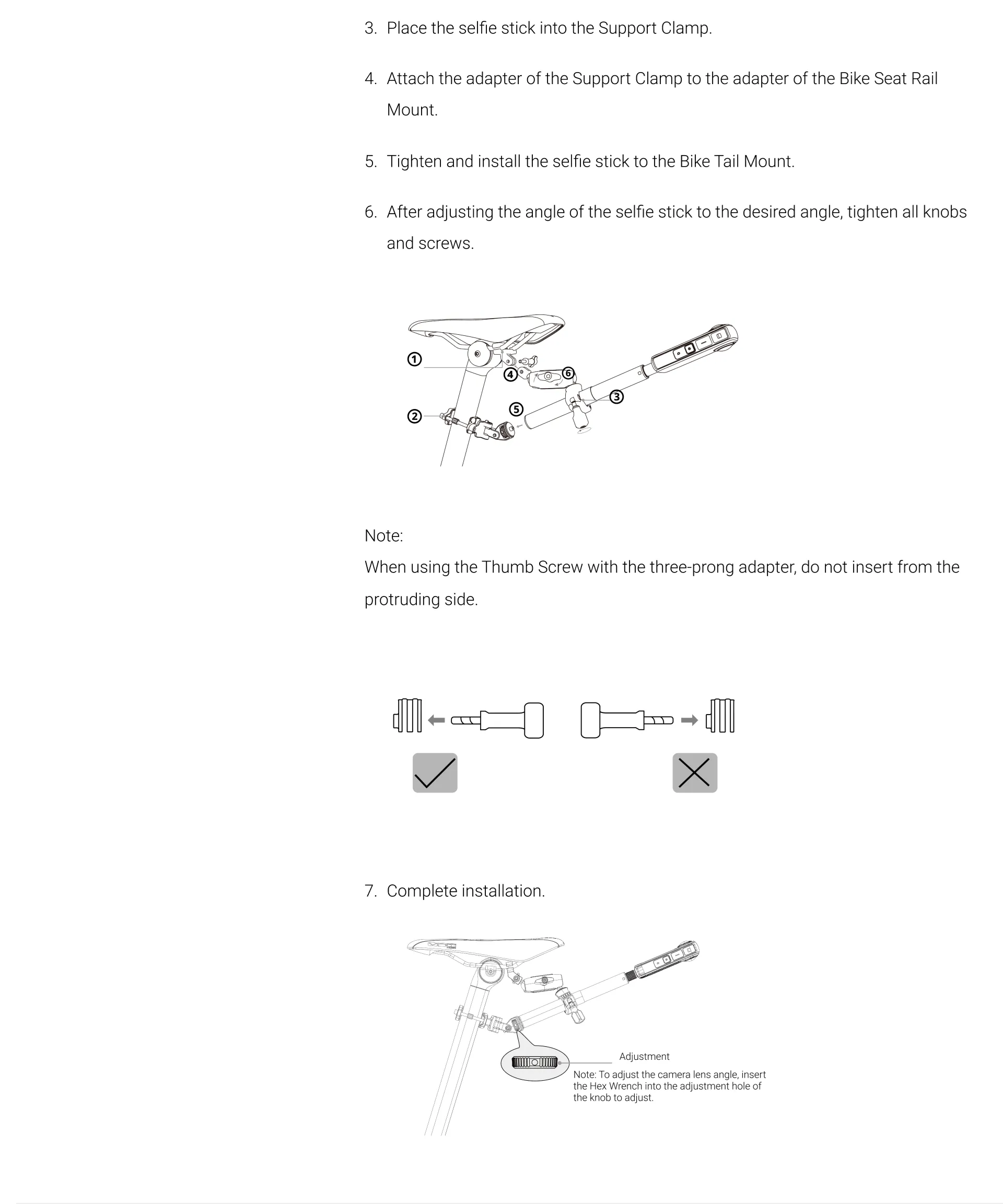 3. Place the selfie stick into the Support Clamp.

4. Attach the adapter of the Support Clamp to the adapter of the Bike Seat Rail Mount.

5. Tighten and install the selfie stick to the Bike Tail Mount.

6. After adjusting the angle of the selfie stick to the desired angle, tighten all knobs and screws.

①
④
⑥
③
⑤
②

Note:
When using the Thumb Screw with the three-prong adapter, do not insert from the protruding side.

7. Complete installation.

Adjustment
Note: To adjust the camera lens angle, insert the Hex Wrench into the adjustment hole of the knob to adjust.