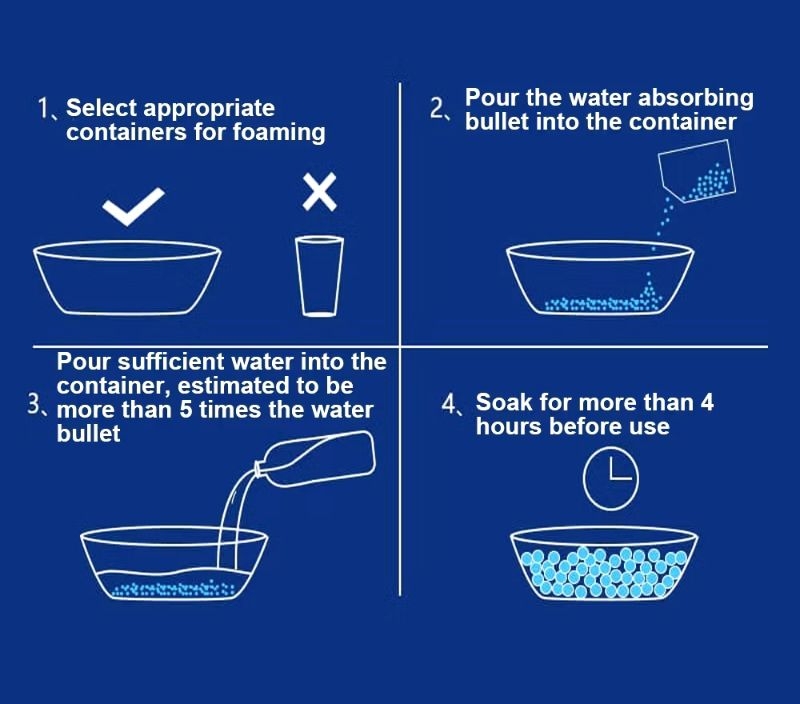 1、Select appropriate containers for foaming

2、Pour the water absorbing bullet into the container

3、Pour sufficient water into the container, estimated to be more than 5 times the water bullet

4、Soak for more than 4 hours before use