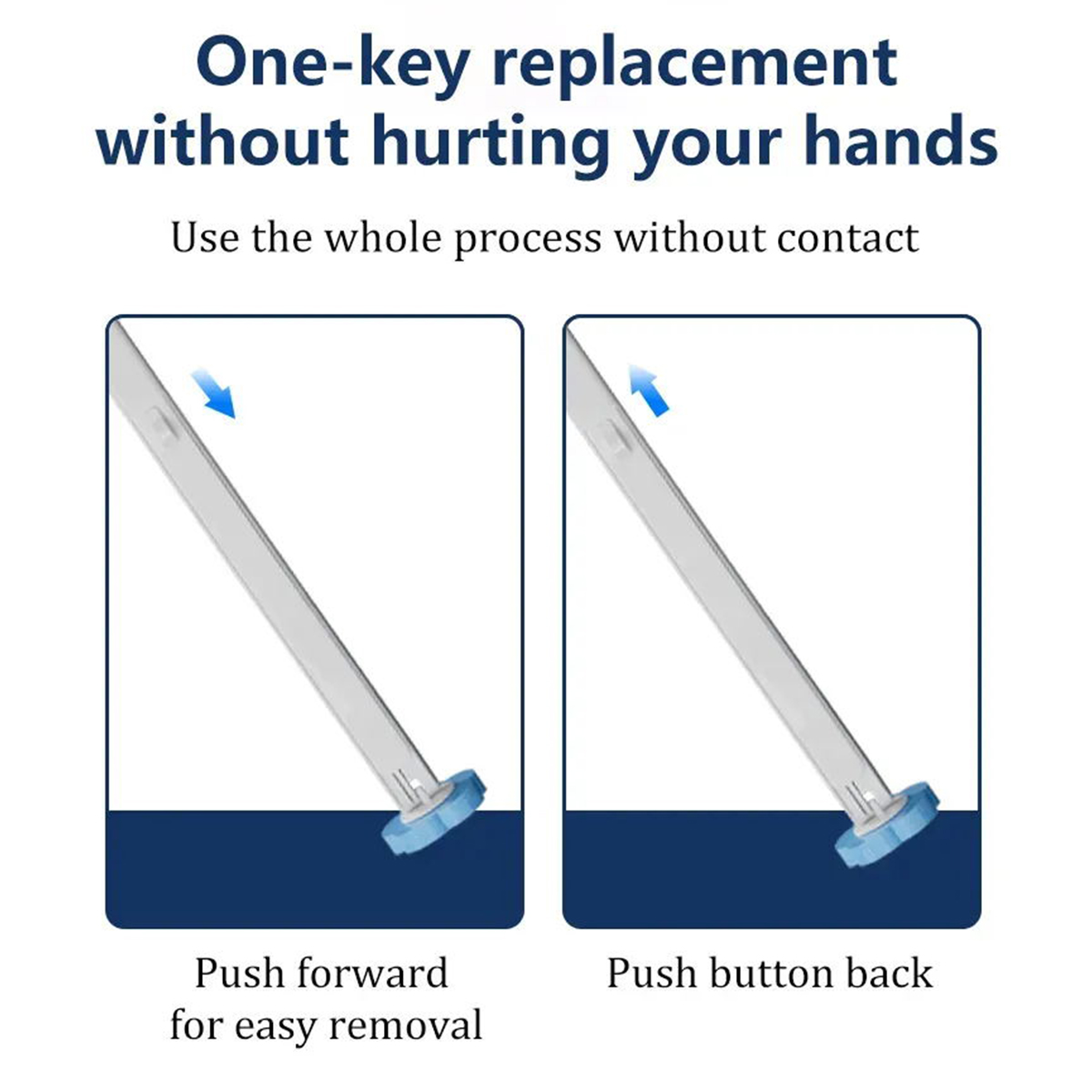 One-key replacement without hurting your hands

Use the whole process without contact

Push forward for easy removal

Push button back