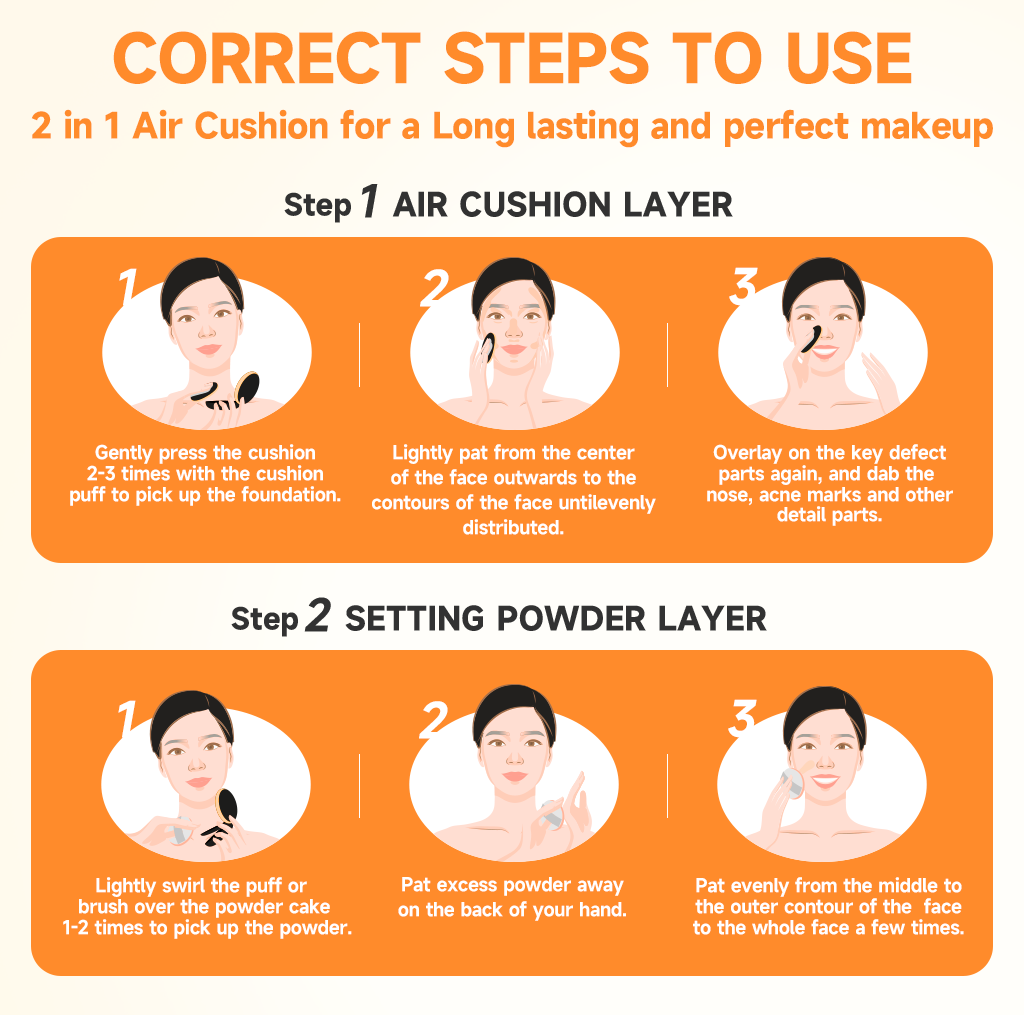 CORRECT STEPS TO USE

2 in 1 Air Cushion for a Long lasting and perfect makeup

Step 1 AIR CUSHION LAYER

1

Gently press the cushion 2-3 times with the cushion puff to pick up the foundation.

2

Lightly pat from the center of the face outwards to the contours of the face untilevenly distributed.

3

Overlay on the key defect parts again, and dab the nose, acne marks and other detail parts.

Step 2 SETTING POWDER LAYER

1

Lightly swirl the puff or brush over the powder cake 1-2 times to pick up the powder.

2

Pat excess powder away on the back of your hand.

3

Pat evenly from the middle to the outer contour of the face to the whole face a few times.