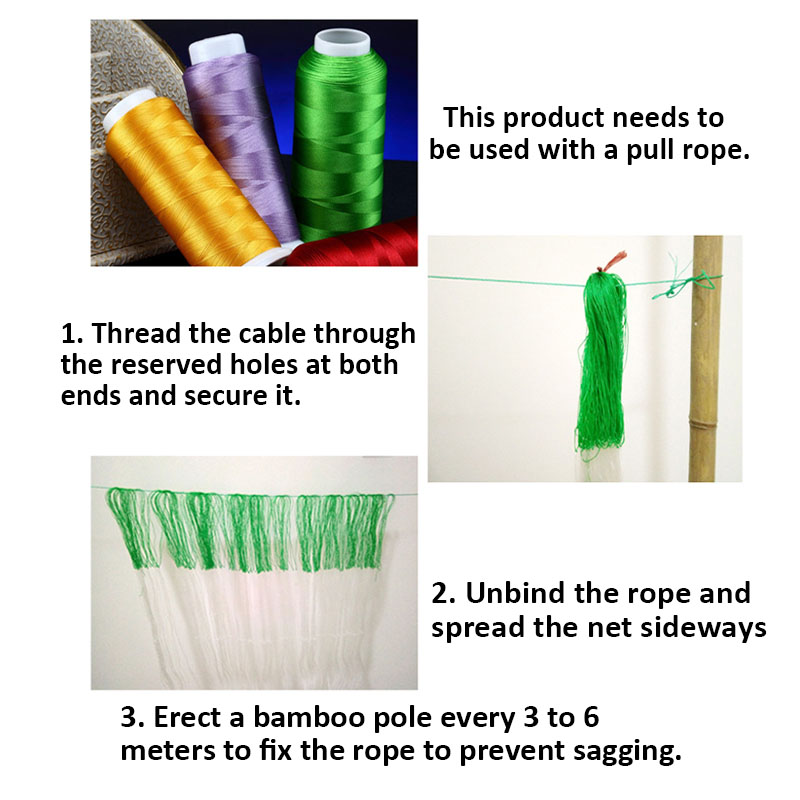 This product needs to be used with a pull rope.

1. Thread the cable through the reserved holes at both ends and secure it.

2. Unbind the rope and spread the net sideways

3. Erect a bamboo pole every 3 to 6 meters to fix the rope to prevent sagging.