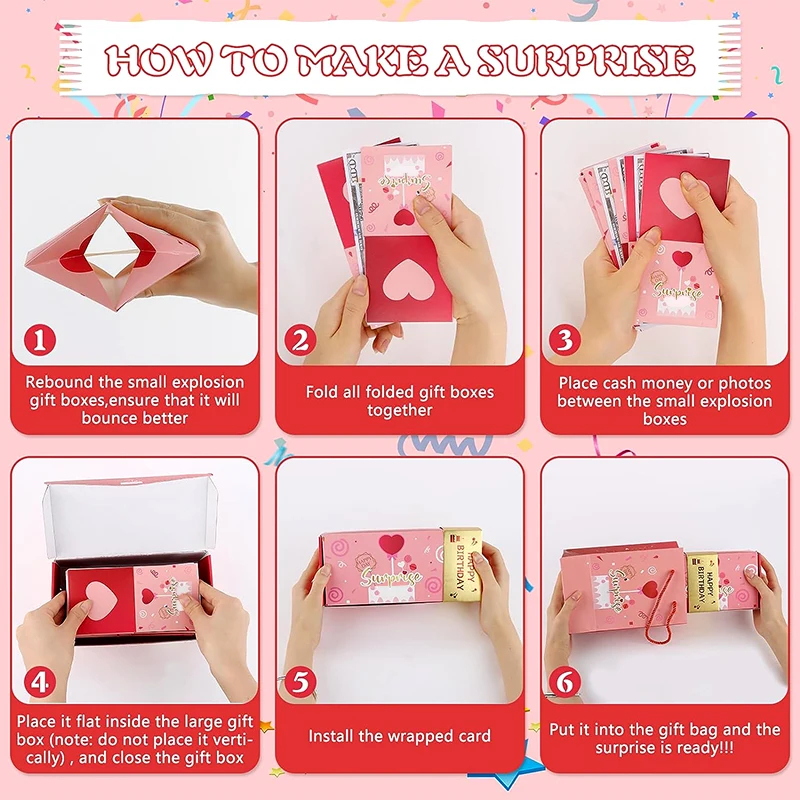 HOW TO MAKE A SURPRISE

1
Rebound the small explosion gift boxes,ensure that it will bounce better

Surprise
2
Fold all folded gift boxes together

Surprise
3
Place cash money or photos between the small explosion boxes

4
Place it flat inside the large gift box (note: do not place it vertically) , and close the gift box

Surprise
HAPPY BIRTHDAY
5
Install the wrapped card

Surprise
HAPPY BIRTHDAY
6
Put it into the gift bag and the surprise is ready!!!