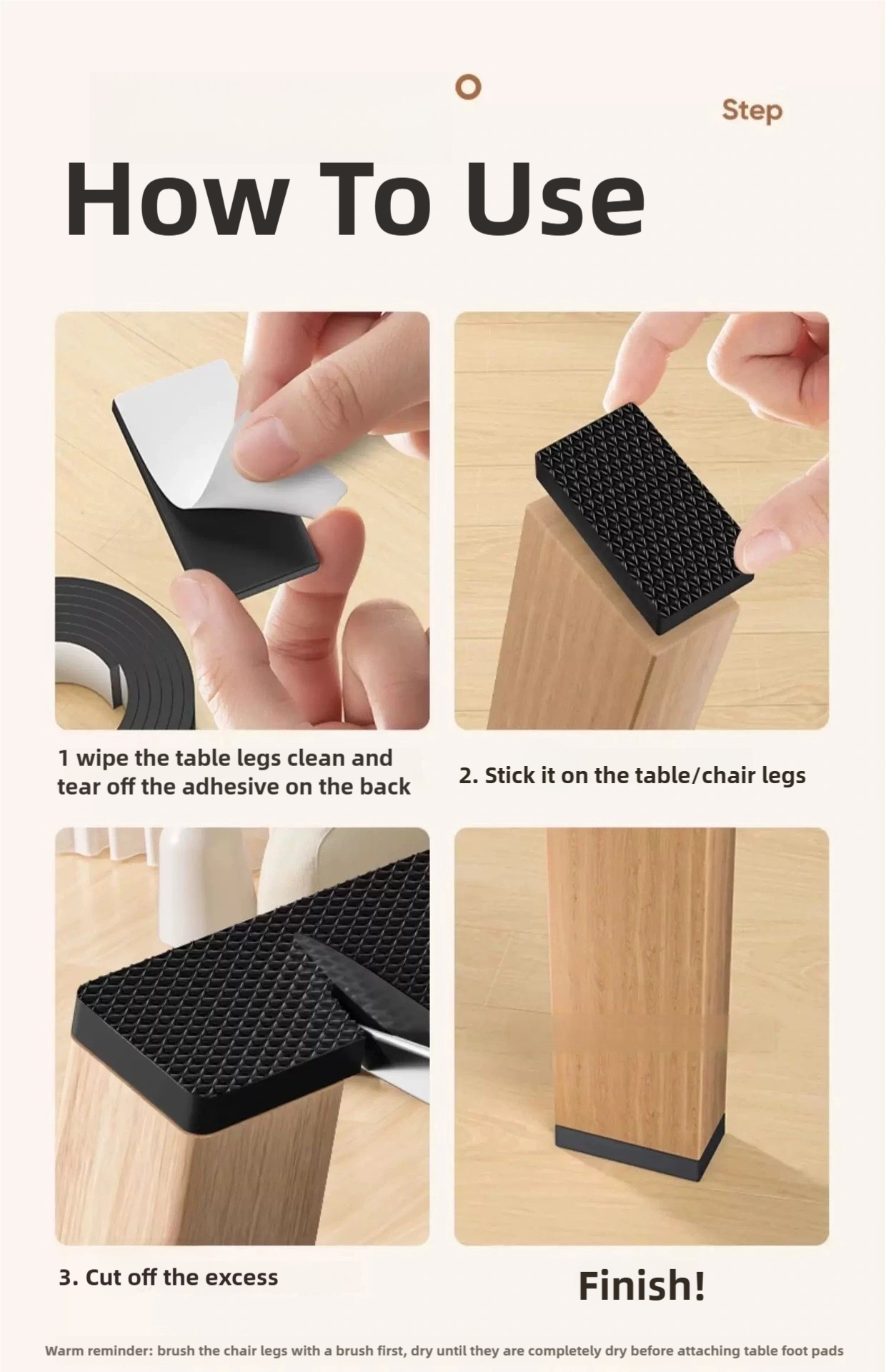 Step

How To Use

1 wipe the table legs clean and tear off the adhesive on the back

2. Stick it on the table/chair legs

3. Cut off the excess

Finish!

Warm reminder: brush the chair legs with a brush first, dry until they are completely dry before attaching table foot pads