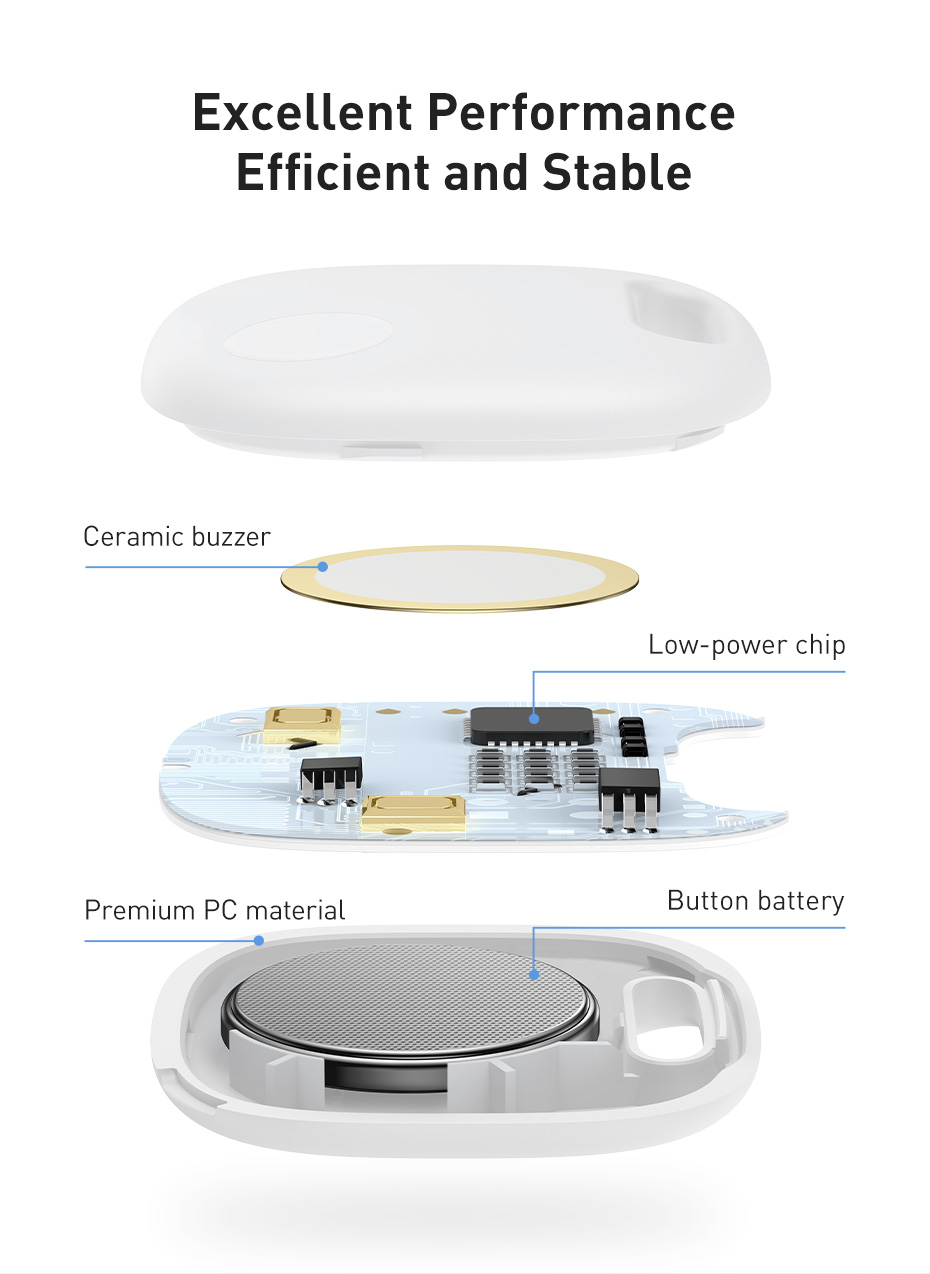 Excellent Performance
Efficient and Stable

Ceramic buzzer

Low-power chip

Premium PC material

Button battery