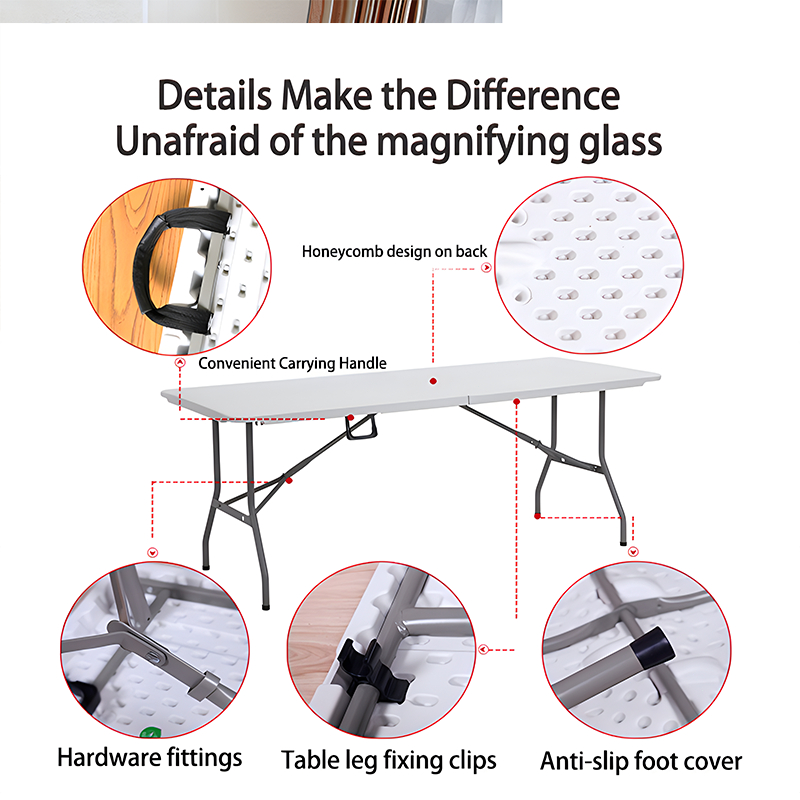 Details Make the Difference
Unafraid of the magnifying glass

Honeycomb design on back

Convenient Carrying Handle

Hardware fittings

Table leg fixing clips

Anti-slip foot cover