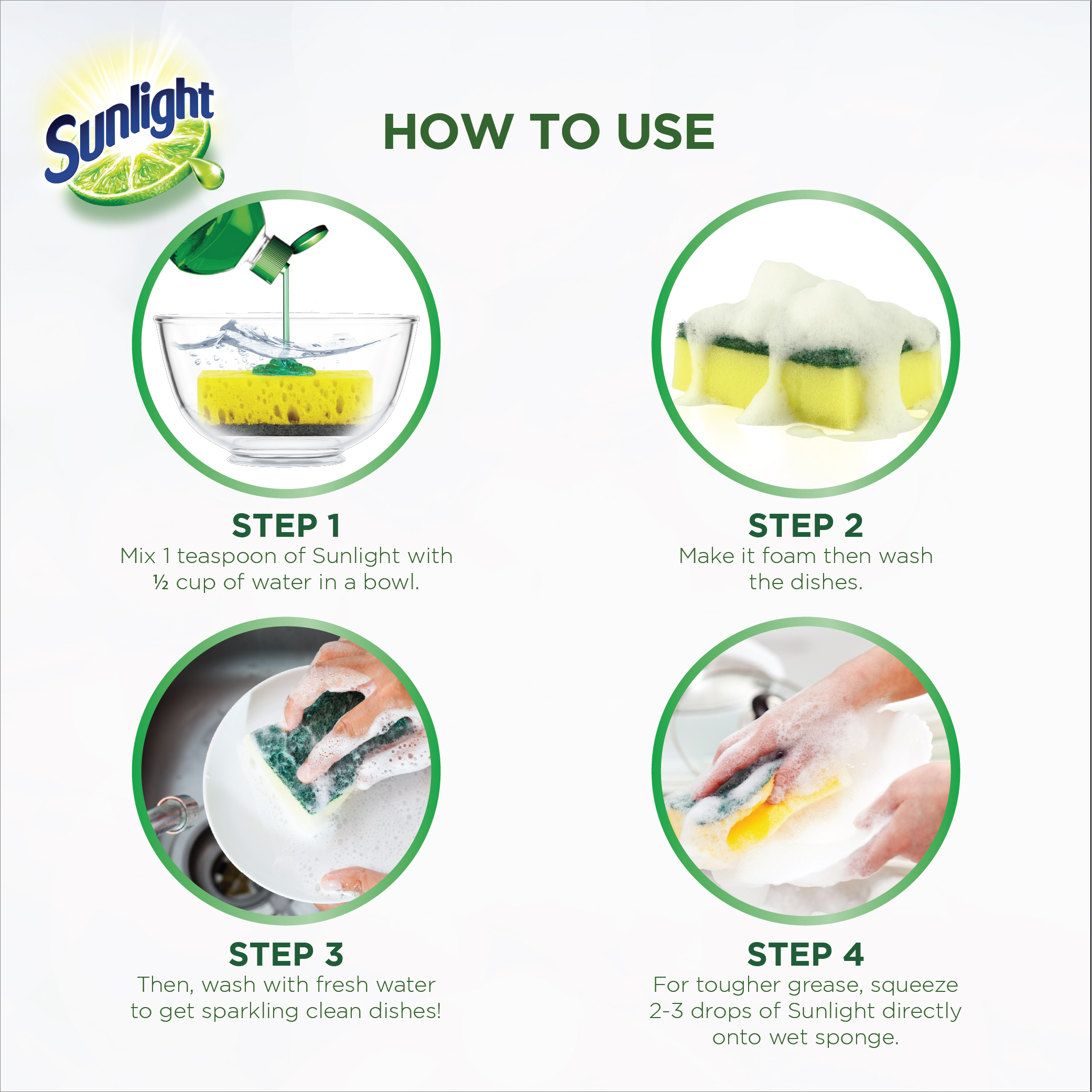 Sunlight

HOW TO USE

STEP 1
Mix 1 teaspoon of Sunlight with ½ cup of water in a bowl.

STEP 2
Make it foam then wash the dishes.

STEP 3
Then, wash with fresh water to get sparkling clean dishes!

STEP 4
For tougher grease, squeeze 2-3 drops of Sunlight directly onto wet sponge.