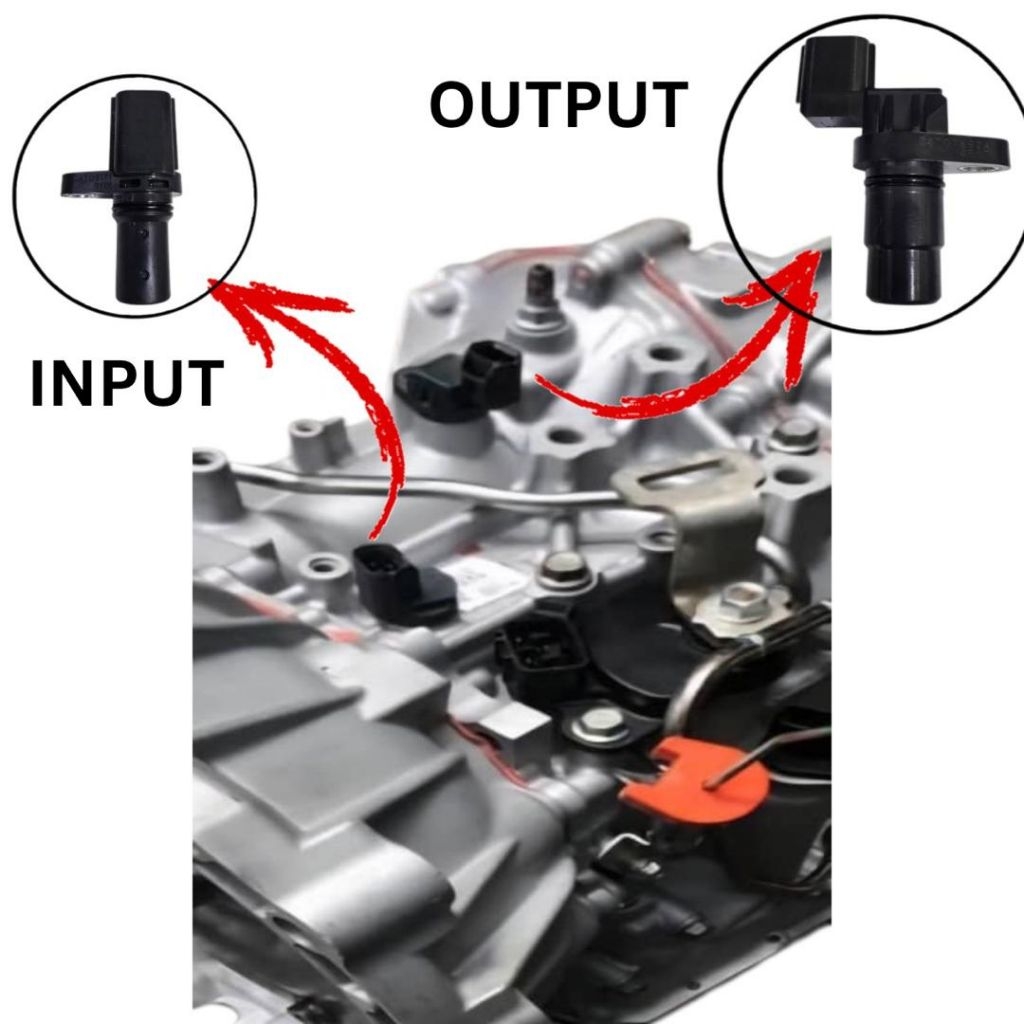 OUTPUT

INPUT