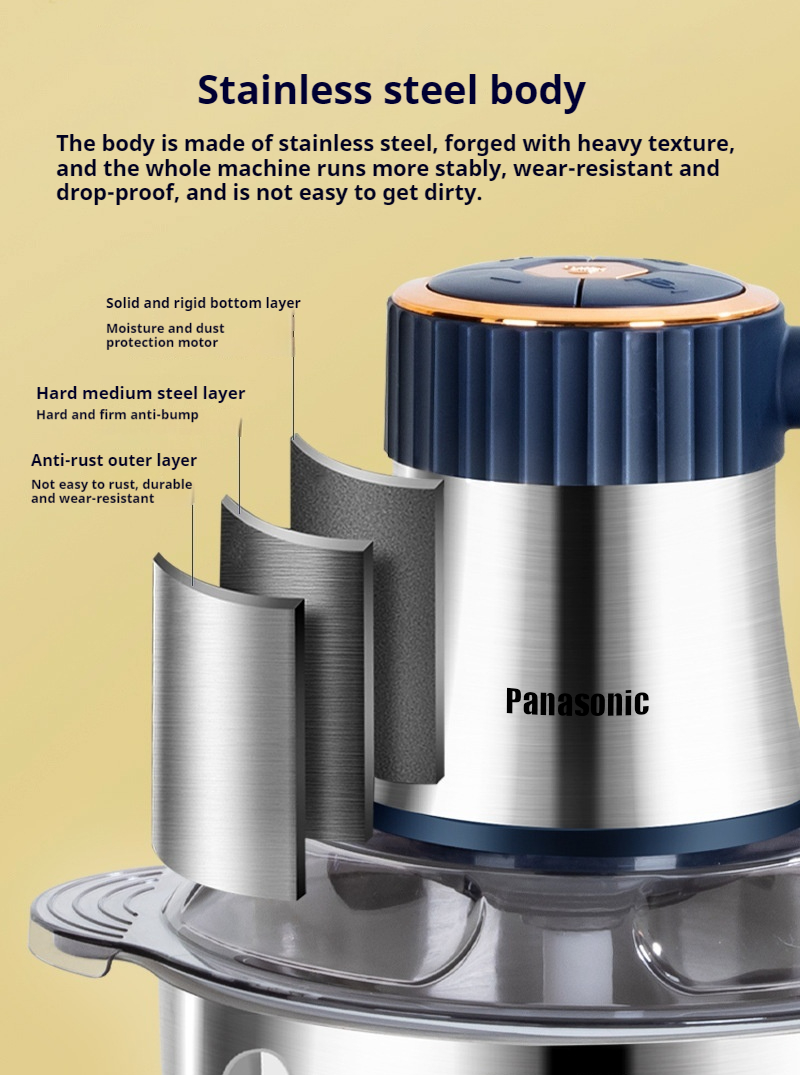 Stainless steel body

The body is made of stainless steel, forged with heavy texture, and the whole machine runs more stably, wear-resistant and drop-proof, and is not easy to get dirty.

Solid and rigid bottom layer
Moisture and dust protection motor

Hard medium steel layer
Hard and firm anti-bump

Anti-rust outer layer
Not easy to rust, durable and wear-resistant

Panasonic