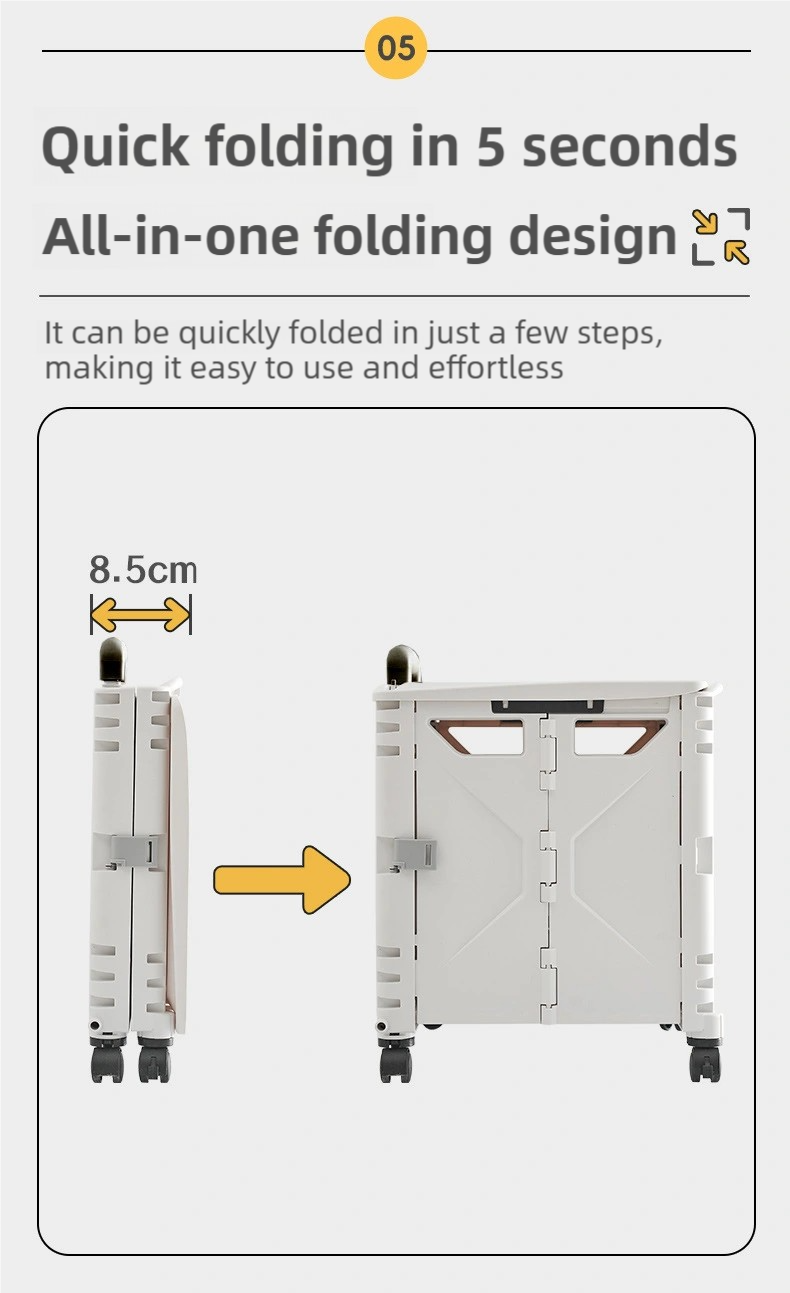 05

Quick folding in 5 seconds

All-in-one folding design

It can be quickly folded in just a few steps, making it easy to use and effortless

8.5cm