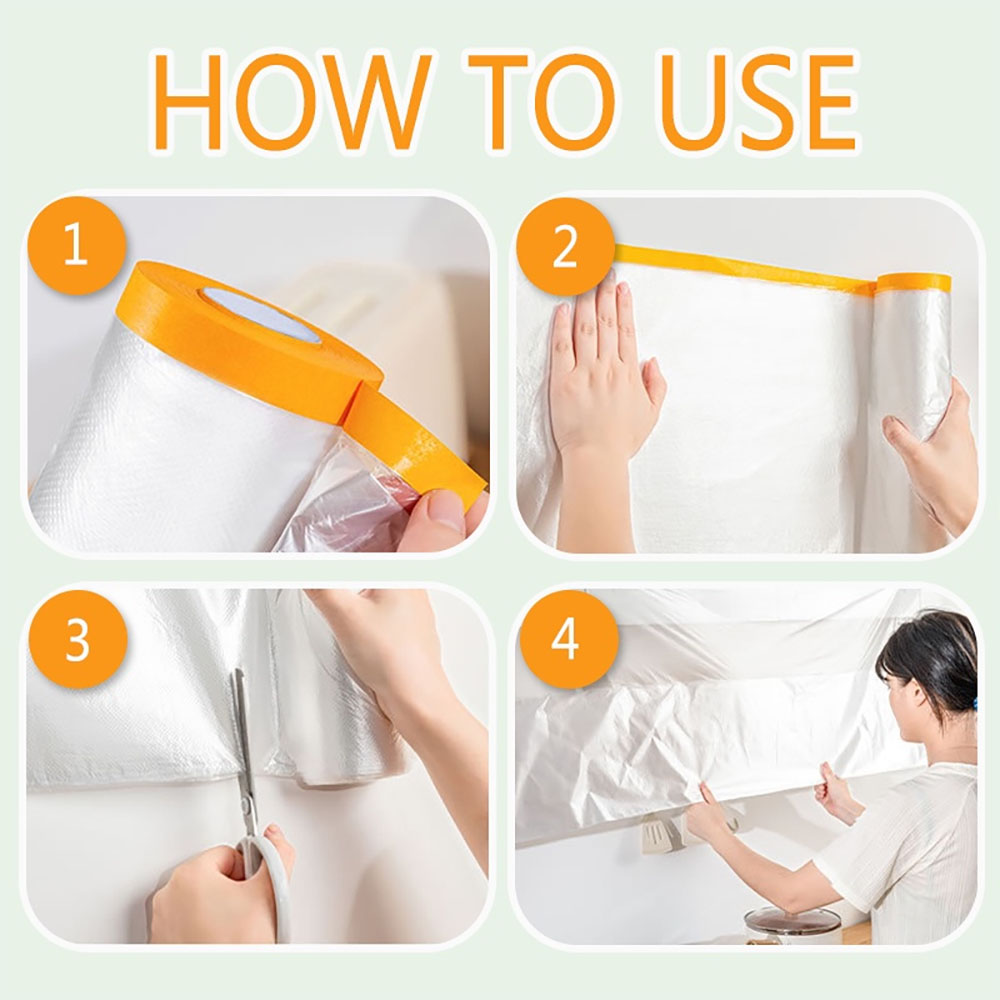 HOW TO USE

1

2

3

4