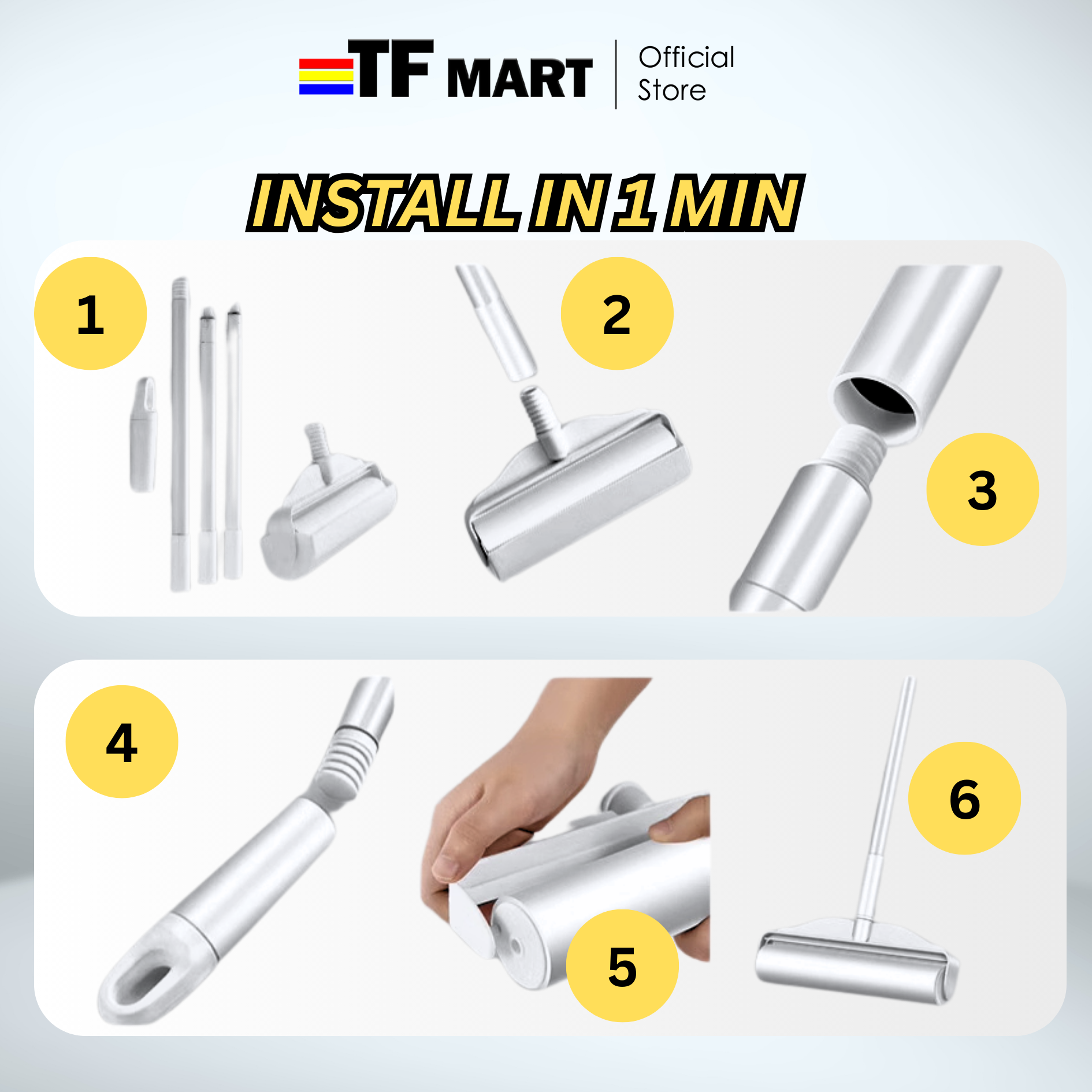 TF MART
Official Store

INSTALL IN 1 MIN

1

2

3

4

5

6