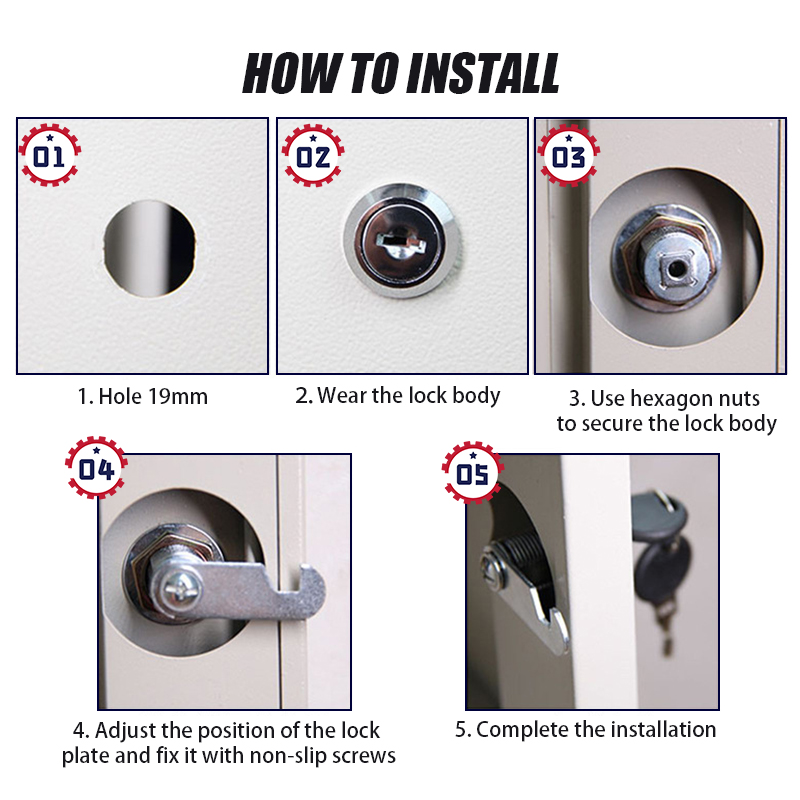 HOW TO INSTALL

01

1. Hole 19mm

02

2. Wear the lock body

03

3. Use hexagon nuts to secure the lock body

04

4. Adjust the position of the lock plate and fix it with non-slip screws

05

5. Complete the installation