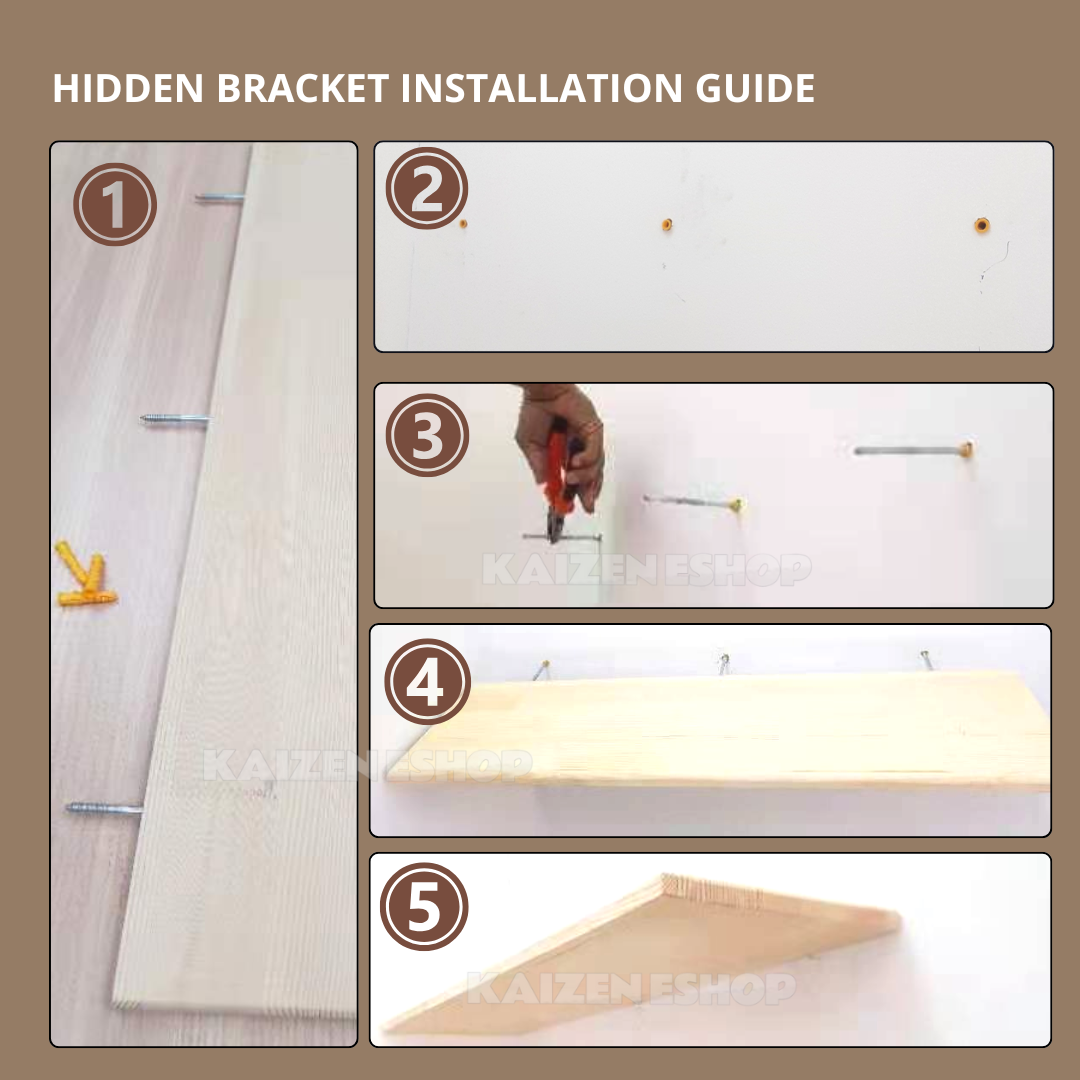 HIDDEN BRACKET INSTALLATION GUIDE

1

2

3

KAIZEN ESHOP

4

KAIZEN ESHOP

5

KAIZEN ESHOP