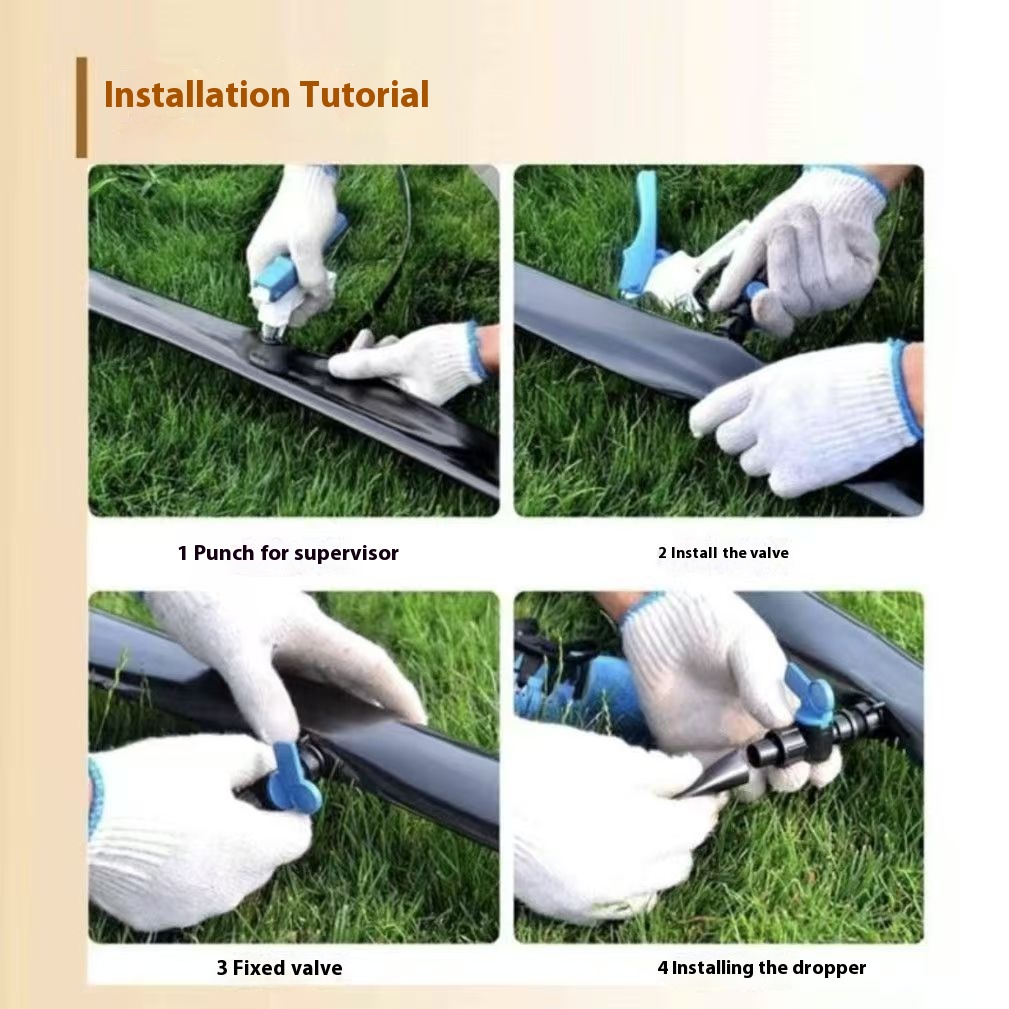 Installation Tutorial

1 Punch for supervisor

2 Install the valve

3 Fixed valve

4 Installing the dropper