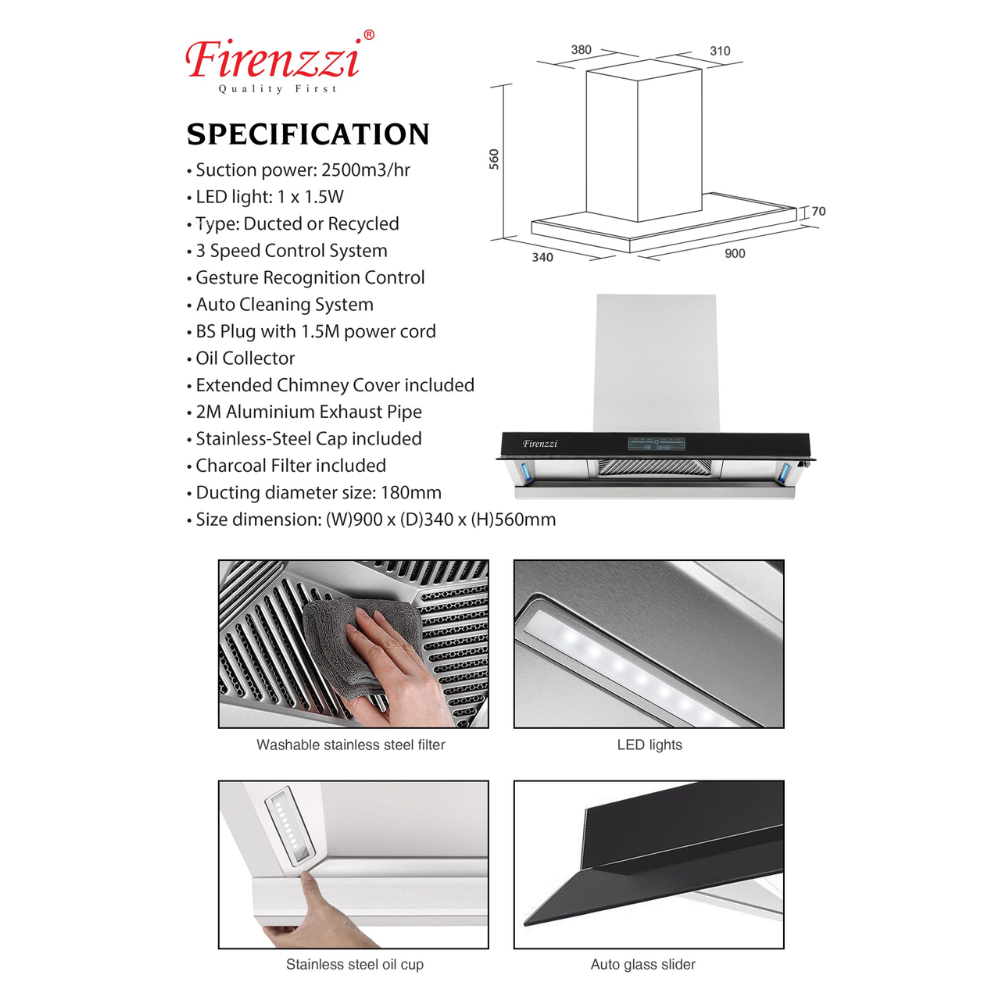 Firenzzi®
Quality First

SPECIFICATION
• Suction power: 2500m3/hr
• LED light: 1 x 1.5W
• Type: Ducted or Recycled
• 3 Speed Control System
• Gesture Recognition Control
• Auto Cleaning System
• BS Plug with 1.5M power cord
• Oil Collector
• Extended Chimney Cover included
• 2M Aluminium Exhaust Pipe
• Stainless-Steel Cap included
• Charcoal Filter included
• Ducting diameter size: 180mm
• Size dimension: (W)900 x (D)340 x (H)560mm

380
310
560
70
340
900

Firenzzi

Washable stainless steel filter

LED lights

Stainless steel oil cup

Auto glass slider