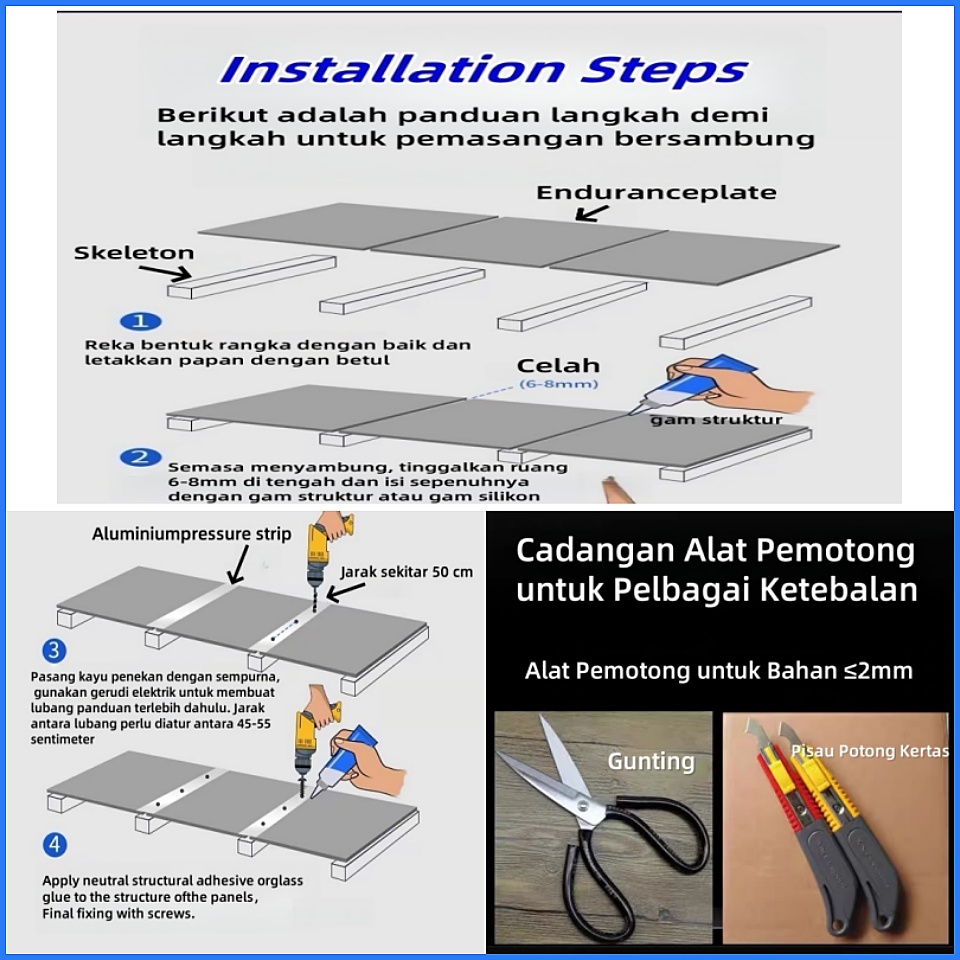 Installation Steps

Berikut adalah panduan langkah demi langkah untuk pemasangan bersambung

Enduranceplate

Skeleton

1

Reka bentuk rangka dengan baik dan letakkan papan dengan betul

Celah
(6-8mm)

gam struktur

2

Semasa menyambung, tinggalkan ruang 6-8mm di tengah dan isi sepenuhnya dengan gam struktur atau gam silikon

Aluminiumpressure strip

Jarak sekitar 50 cm

3

Pasang kayu penekan dengan sempurna, gunakan gerudi elektrik untuk membuat lubang panduan terlebih dahulu. Jarak antara lubang perlu diatur antara 45-55 sentimeter

4

Apply neutral structural adhesive orglass glue to the structure ofthe panels, Final fixing with screws.

Cadangan Alat Pemotong untuk Pelbagai Ketebalan

Alat Pemotong untuk Bahan ≤2mm

Gunting

Pisau Potong Kertas