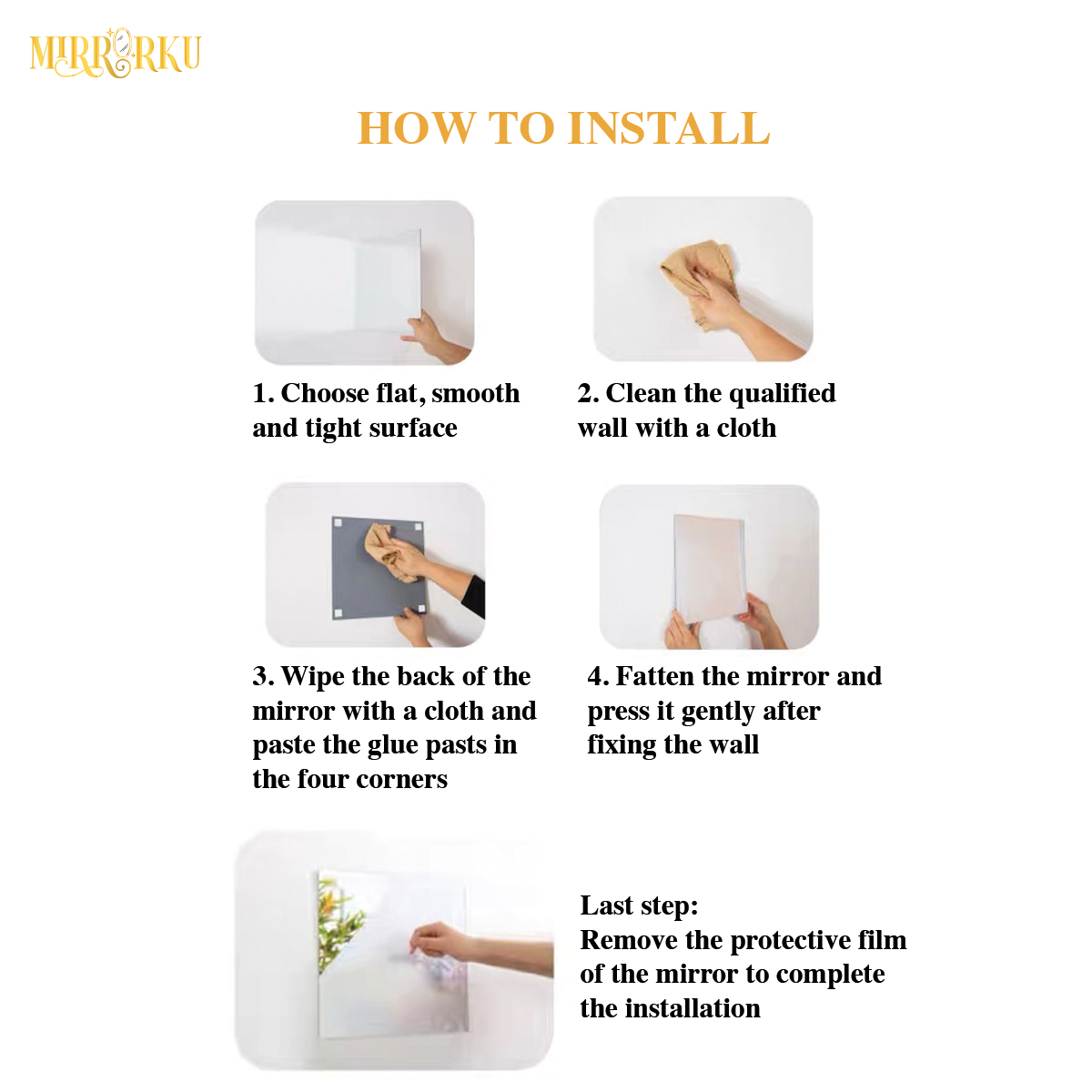 MIRRORKU

HOW TO INSTALL

1. Choose flat, smooth and tight surface

2. Clean the qualified wall with a cloth

3. Wipe the back of the mirror with a cloth and paste the glue pasts in the four corners

4. Fatten the mirror and press it gently after fixing the wall

Last step:
Remove the protective film of the mirror to complete the installation