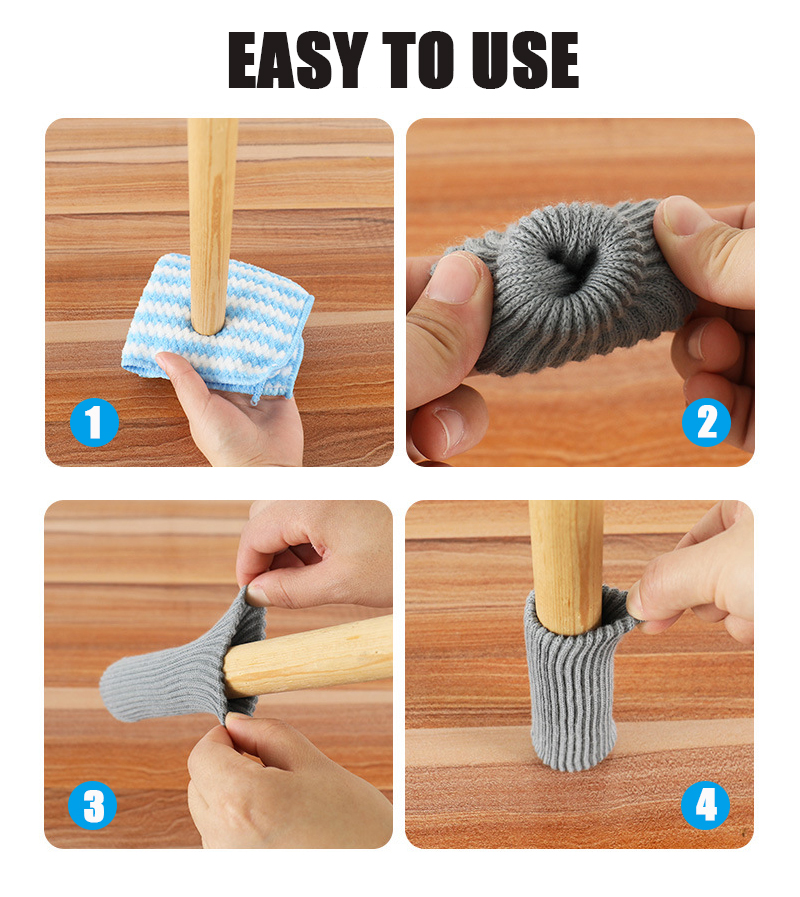 EASY TO USE

1

2

3

4