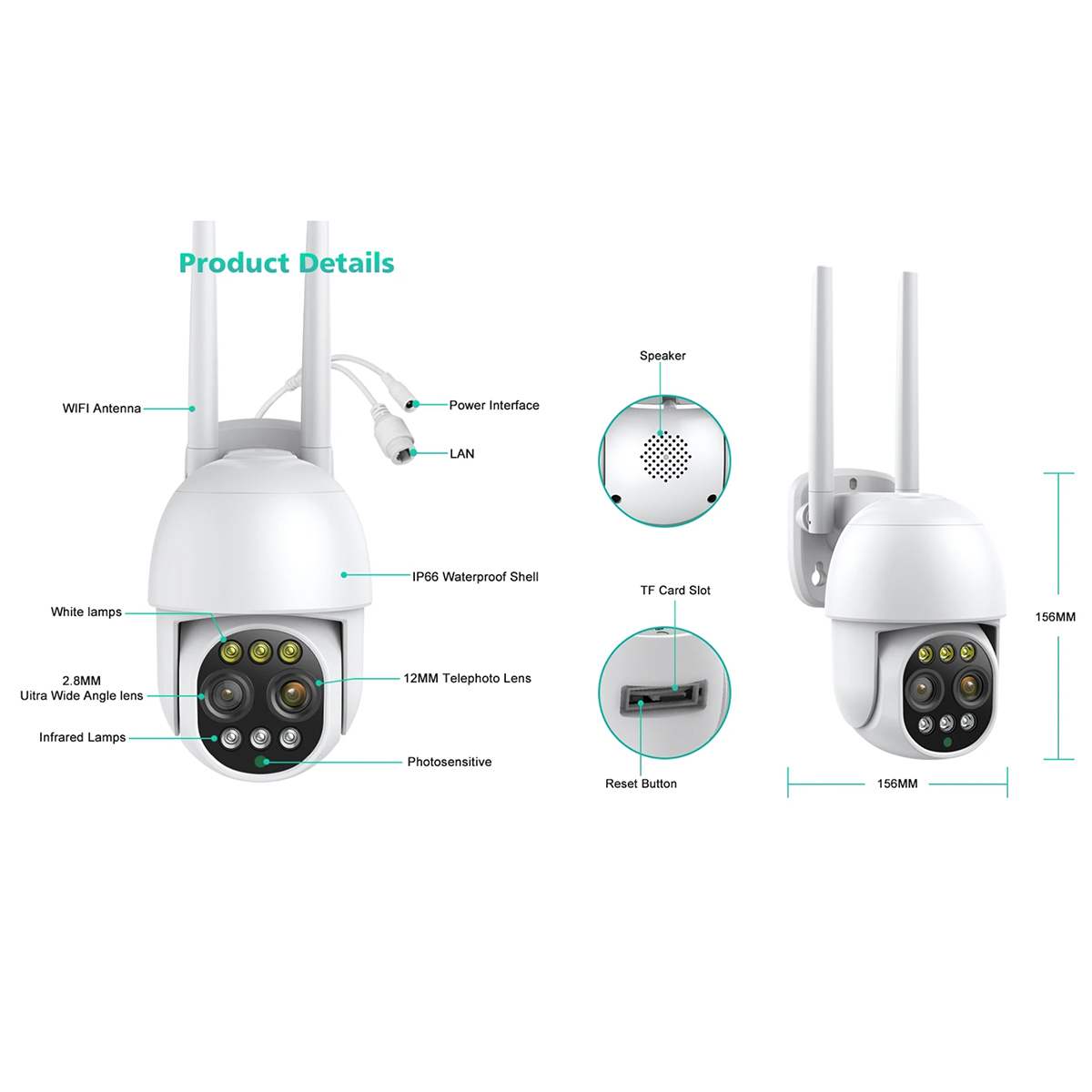 Product Details

WIFI Antenna

Power Interface

LAN

IP66 Waterproof Shell

White lamps

2.8MM
Uitra Wide Angle lens

12MM Telephoto Lens

Infrared Lamps

Photosensitive

Speaker

TF Card Slot

Reset Button

156MM

156MM