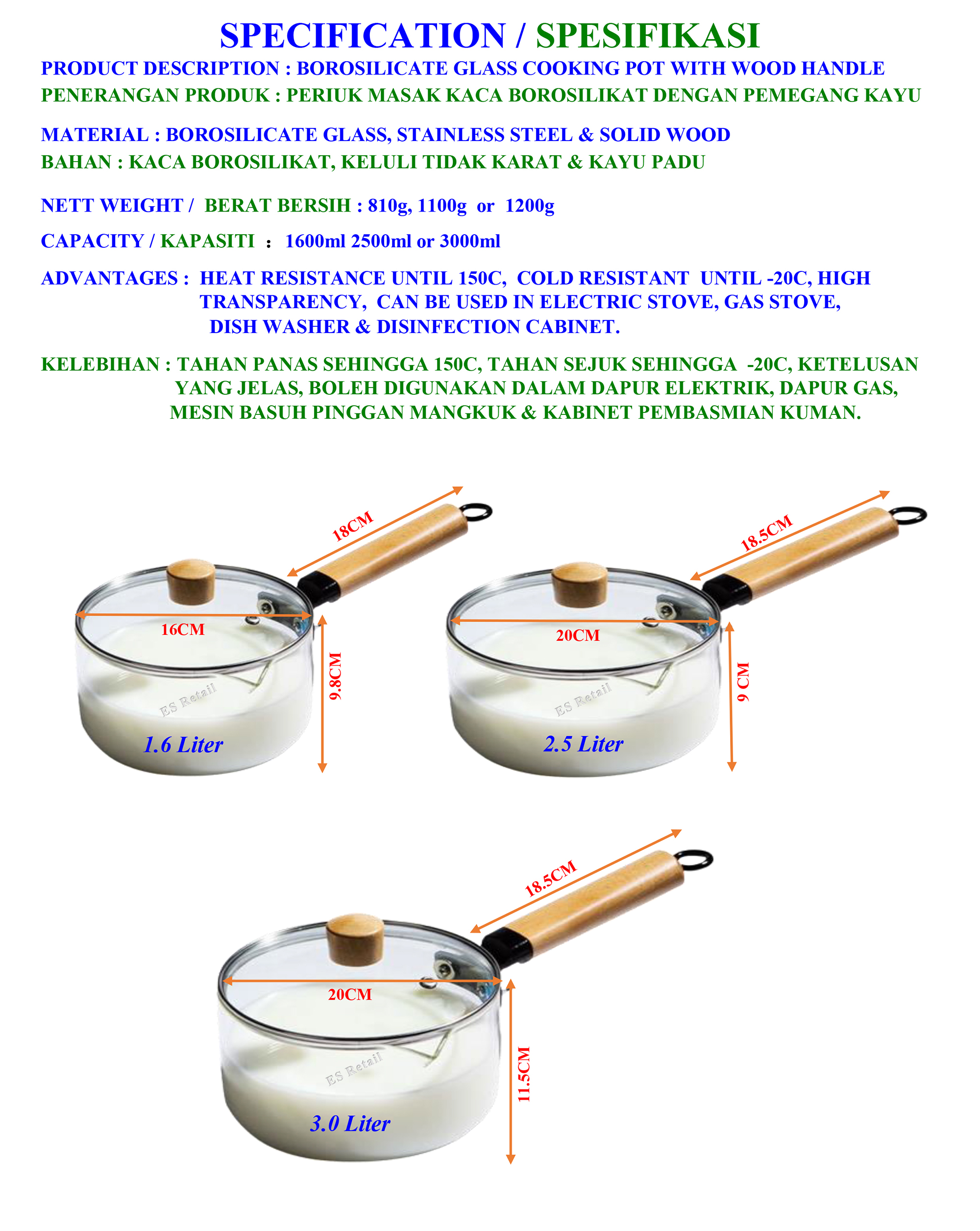 SPECIFICATION / SPESIFIKASI

PRODUCT DESCRIPTION : BOROSILICATE GLASS COOKING POT WITH WOOD HANDLE

PENERANGAN PRODUK : PERIUK MASAK KACA BOROSILIKAT DENGAN PEMEGANG KAYU

MATERIAL : BOROSILICATE GLASS, STAINLESS STEEL & SOLID WOOD

BAHAN : KACA BOROSILIKAT, KELULI TIDAK KARAT & KAYU PADU

NETT WEIGHT / BERAT BERSIH : 810g, 1100g or 1200g

CAPACITY / KAPASITI : 1600ml 2500ml or 3000ml

ADVANTAGES : HEAT RESISTANCE UNTIL 150C, COLD RESISTANT UNTIL -20C, HIGH TRANSPARENCY, CAN BE USED IN ELECTRIC STOVE, GAS STOVE, DISH WASHER & DISINFECTION CABINET.

KELEBIHAN : TAHAN PANAS SEHINGGA 150C, TAHAN SEJUK SEHINGGA -20C, KETELUSAN YANG JELAS, BOLEH DIGUNAKAN DALAM DAPUR ELEKTRIK, DAPUR GAS, MESIN BASUH PINGGAN MANGKUK & KABINET PEMBASMIAN KUMAN.

18CM
16CM
9.8CM
ES Retail
1.6 Liter

18.5CM
20CM
9 CM
ES Retail
2.5 Liter

18.5CM
20CM
11.5CM
ES Retail
3.0 Liter