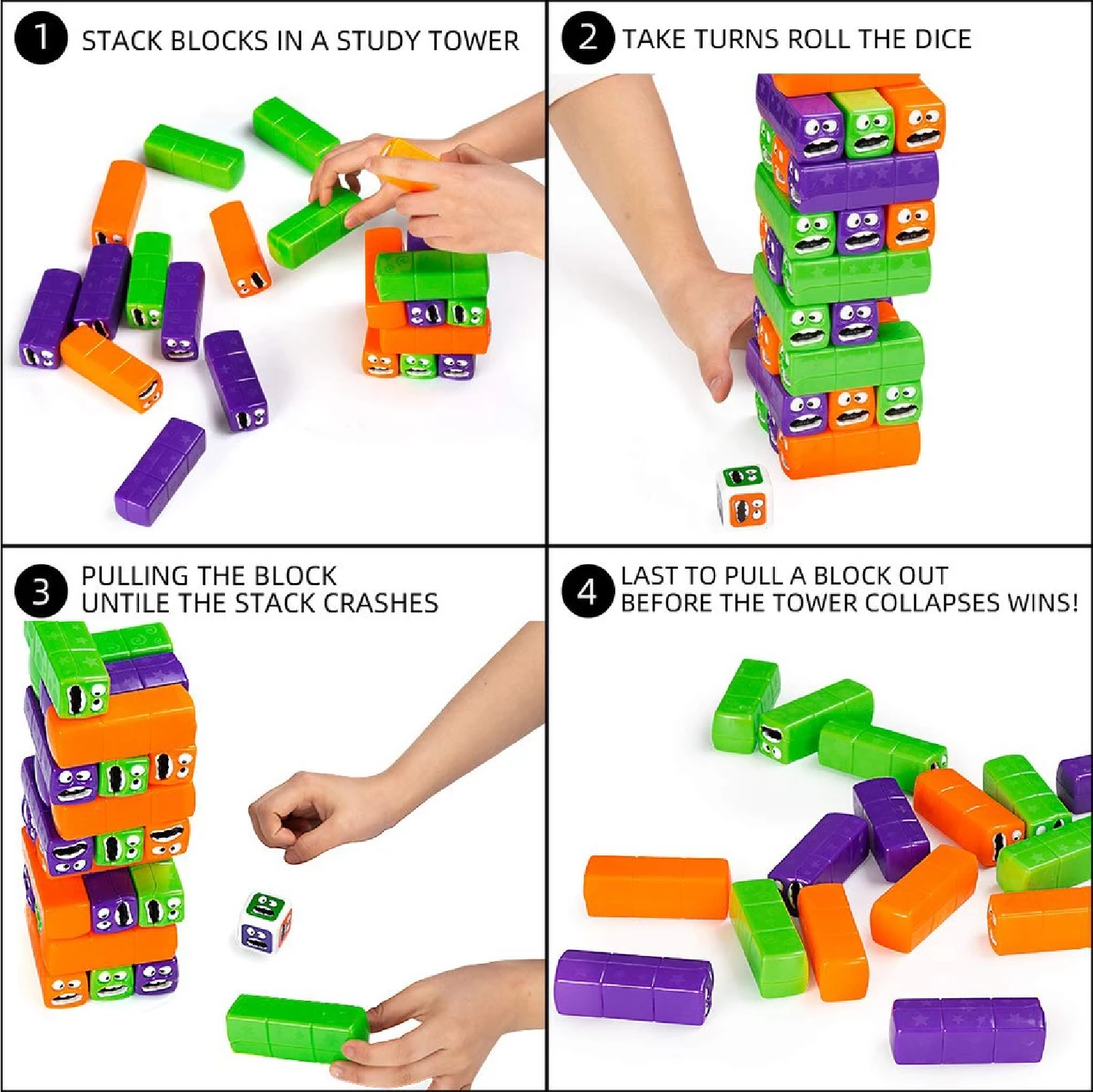 1 STACK BLOCKS IN A STUDY TOWER

2 TAKE TURNS ROLL THE DICE

3 PULLING THE BLOCK UNTILE THE STACK CRASHES

4 LAST TO PULL A BLOCK OUT BEFORE THE TOWER COLLAPSES WINS!