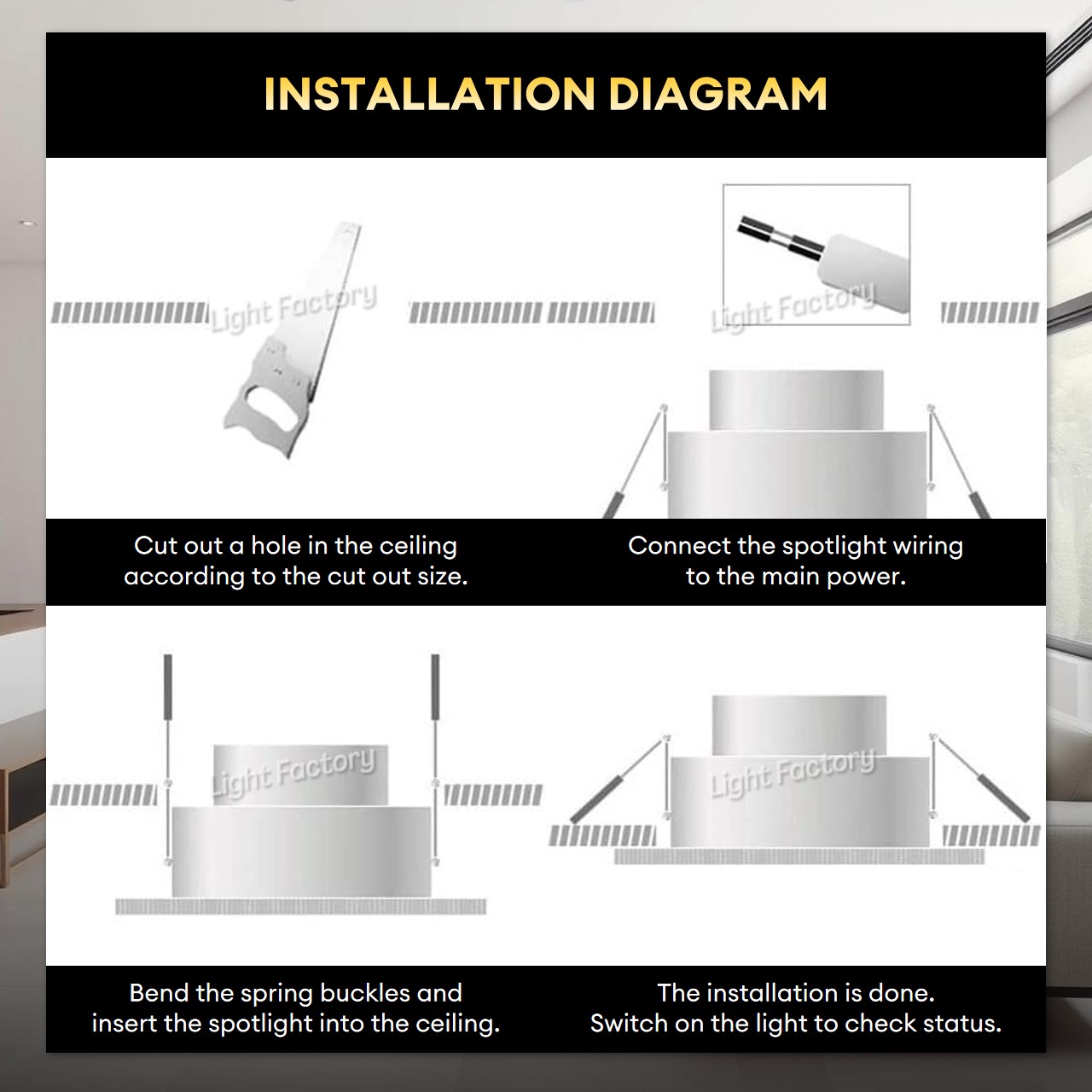 INSTALLATION DIAGRAM

Light Factory

Light Factory

Cut out a hole in the ceiling according to the cut out size.

Connect the spotlight wiring to the main power.

Light Factory

Light Factory

Bend the spring buckles and insert the spotlight into the ceiling.

The installation is done. Switch on the light to check status.