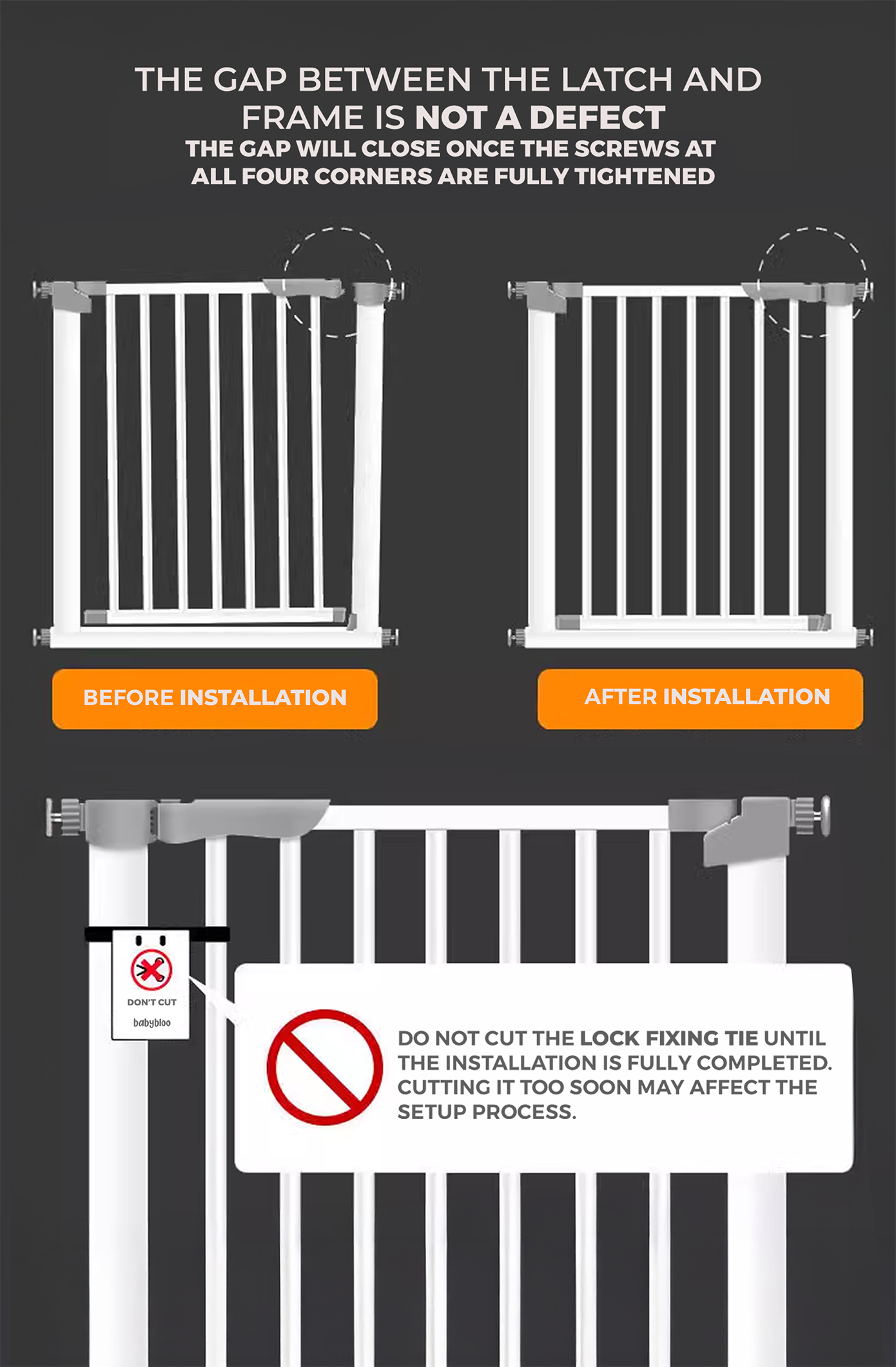 THE GAP BETWEEN THE LATCH AND FRAME IS NOT A DEFECT
THE GAP WILL CLOSE ONCE THE SCREWS AT ALL FOUR CORNERS ARE FULLY TIGHTENED

BEFORE INSTALLATION

AFTER INSTALLATION

DON'T CUT
babybloo

DO NOT CUT THE LOCK FIXING TIE UNTIL THE INSTALLATION IS FULLY COMPLETED. CUTTING IT TOO SOON MAY AFFECT THE SETUP PROCESS.