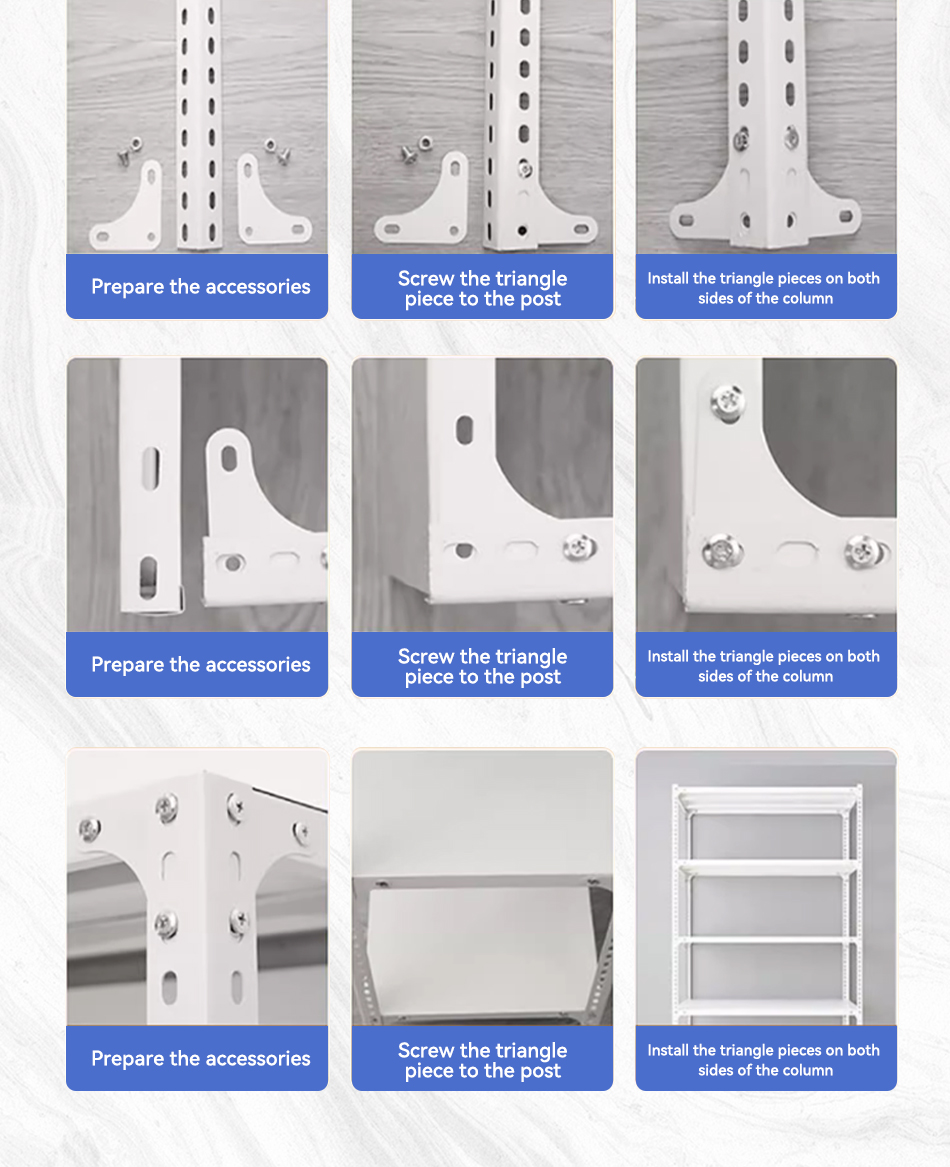 Prepare the accessories

Screw the triangle piece to the post

Install the triangle pieces on both sides of the column

Prepare the accessories

Screw the triangle piece to the post

Install the triangle pieces on both sides of the column

Prepare the accessories

Screw the triangle piece to the post

Install the triangle pieces on both sides of the column