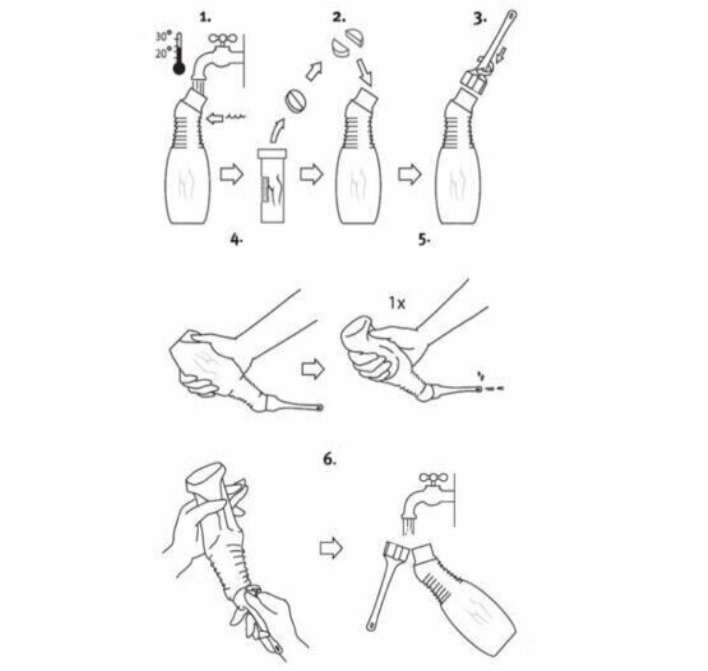 1.

30°
20°

2.

3.

4.

5.

1x

6.