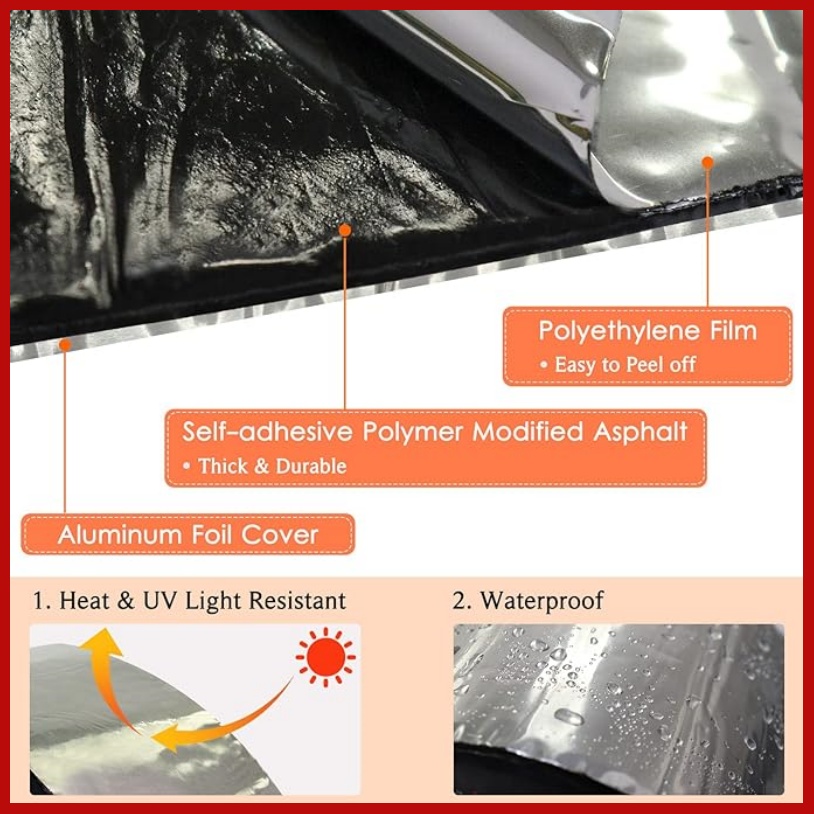 Polyethylene Film
• Easy to Peel off

Self-adhesive Polymer Modified Asphalt
• Thick & Durable

Aluminum Foil Cover

1. Heat & UV Light Resistant

2. Waterproof