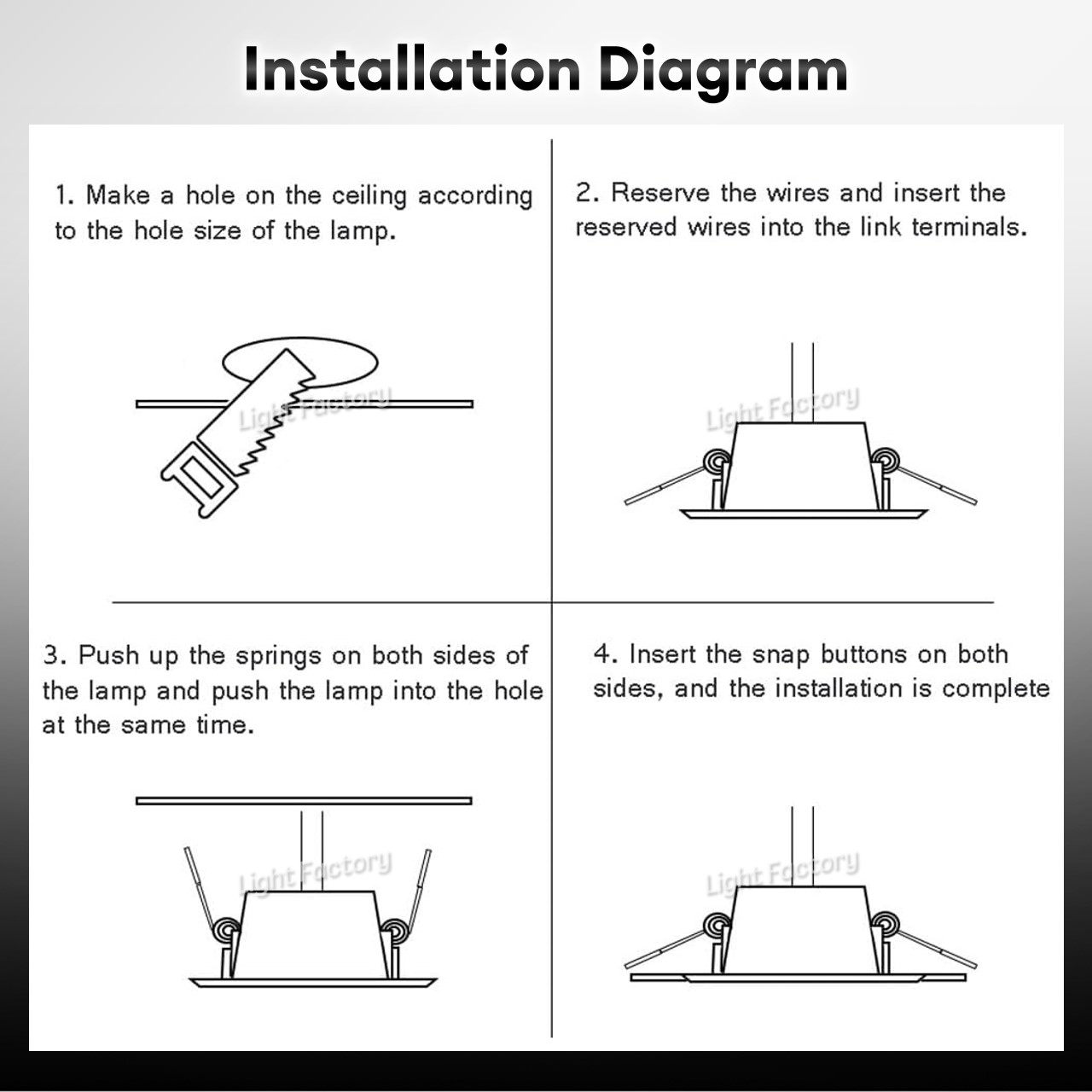 Installation Diagram

1. Make a hole on the ceiling according to the hole size of the lamp.

Light Factory

2. Reserve the wires and insert the reserved wires into the link terminals.

Light Factory

3. Push up the springs on both sides of the lamp and push the lamp into the hole at the same time.

Light Factory

4. Insert the snap buttons on both sides, and the installation is complete

Light Factory