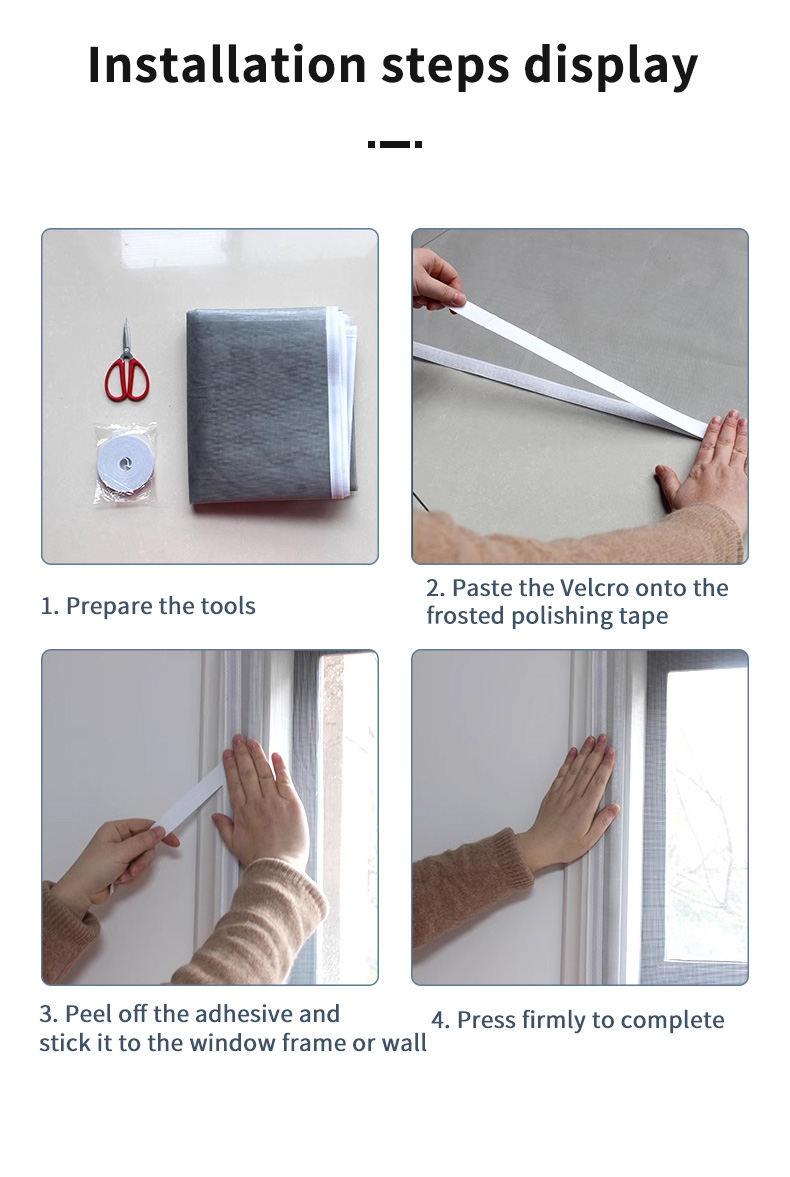 Installation steps display

1. Prepare the tools

2. Paste the Velcro onto the frosted polishing tape

3. Peel off the adhesive and stick it to the window frame or wall

4. Press firmly to complete