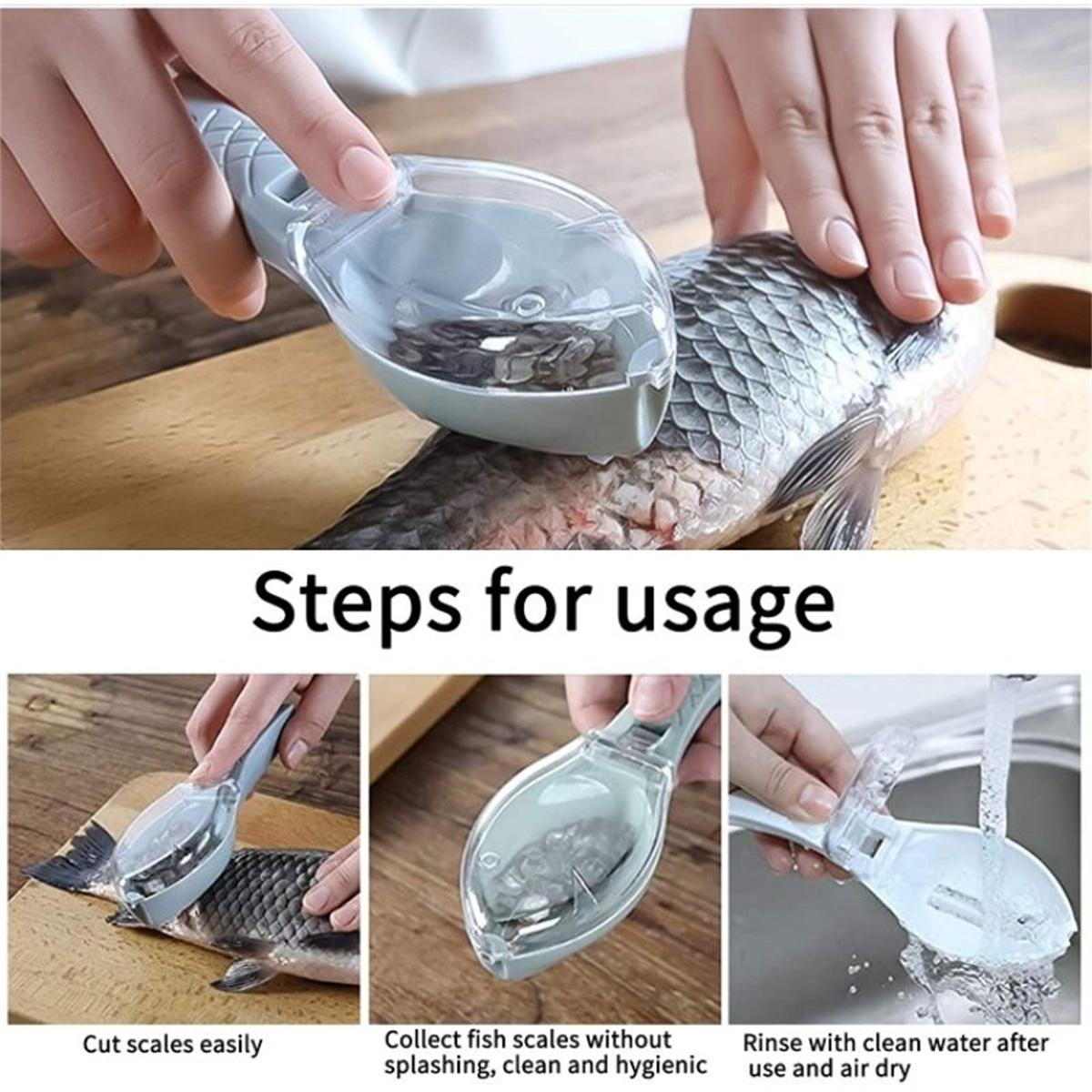 Steps for usage

Cut scales easily

Collect fish scales without splashing, clean and hygienic

Rinse with clean water after use and air dry